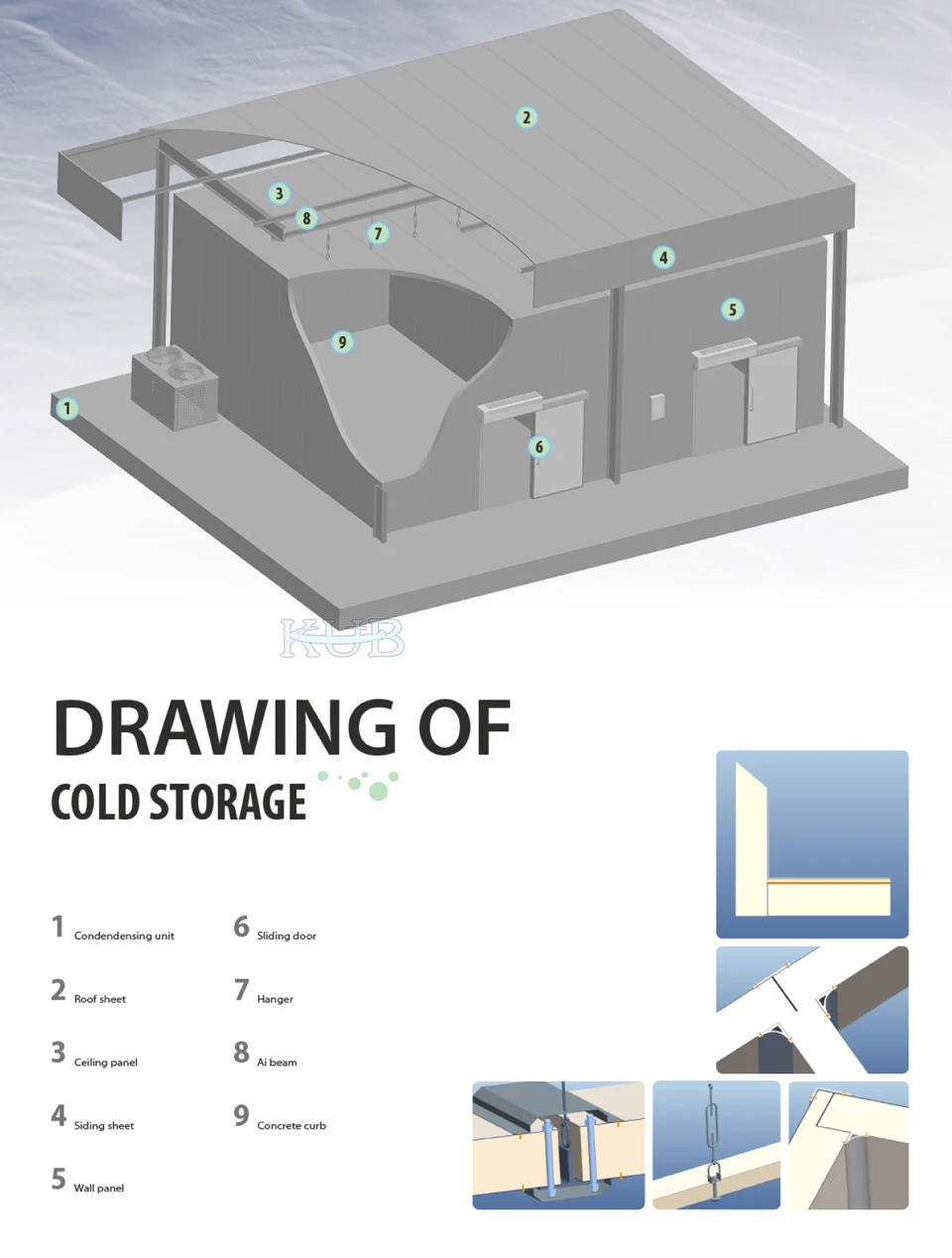 2
3
8
7
4
5
9
1
6

KUB

DRAWING OF
COLD STORAGE

1 Condendensing unit
2 Roof sheet
3 Ceiling panel
4 Siding sheet
5 Wall panel

6 Sliding door
7 Hanger
8 Ai beam
9 Concrete curb