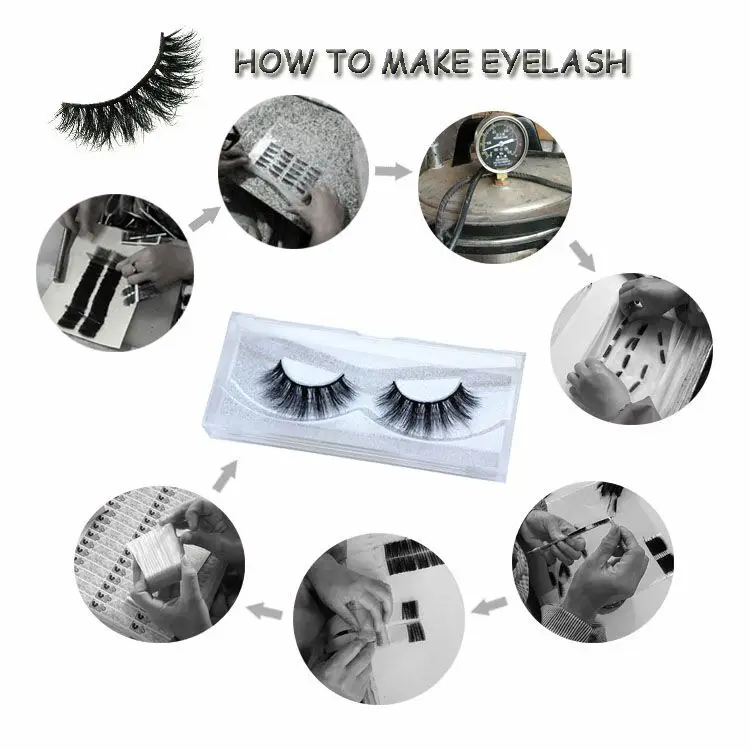 HOW TO MAKE EYELASH