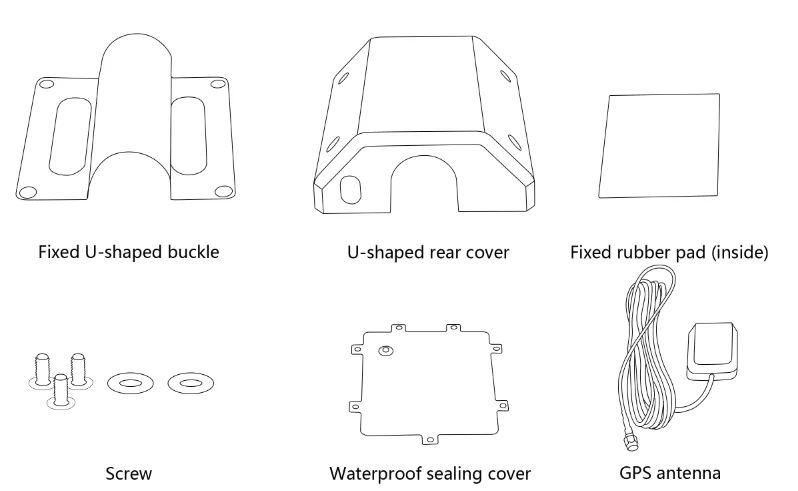 Fixed U-shaped buckle

U-shaped rear cover

Fixed rubber pad (inside)

Screw

Waterproof sealing cover

GPS antenna