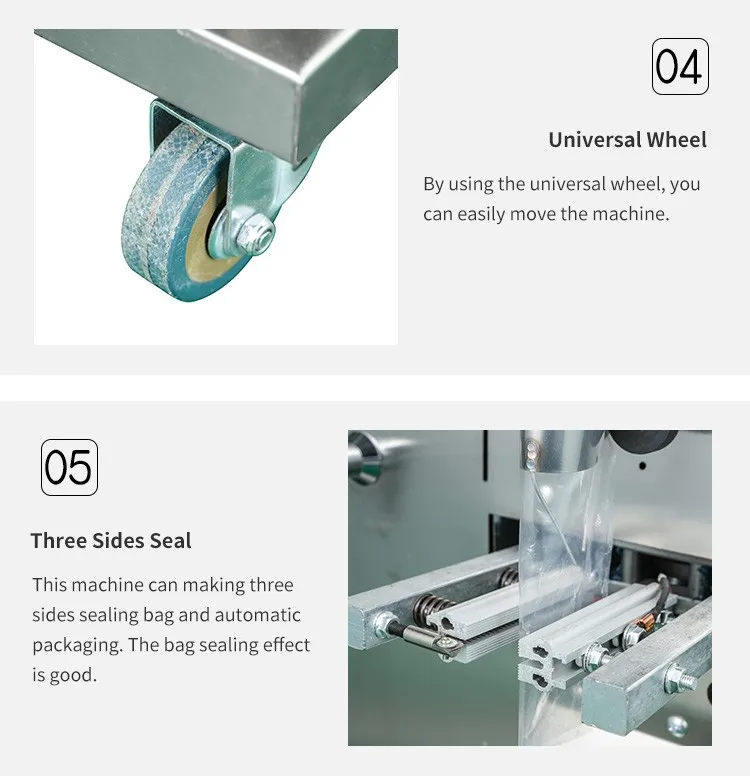 04

Universal Wheel

By using the universal wheel, you can easily move the machine.

05

Three Sides Seal

This machine can making three sides sealing bag and automatic packaging. The bag sealing effect is good.