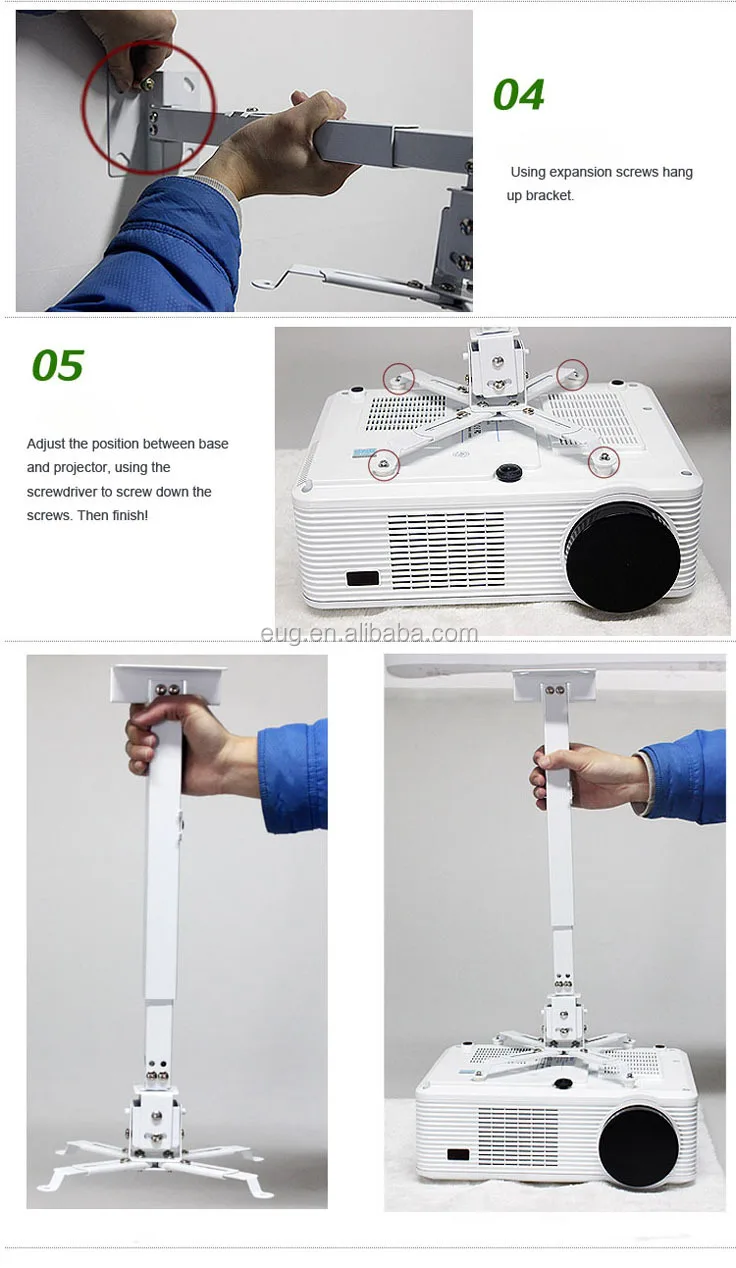 04

Using expansion screws hang up bracket.

05

Adjust the position between base and projector, using the screwdriver to screw down the screws. Then finish!

eug.en.alibaba.com