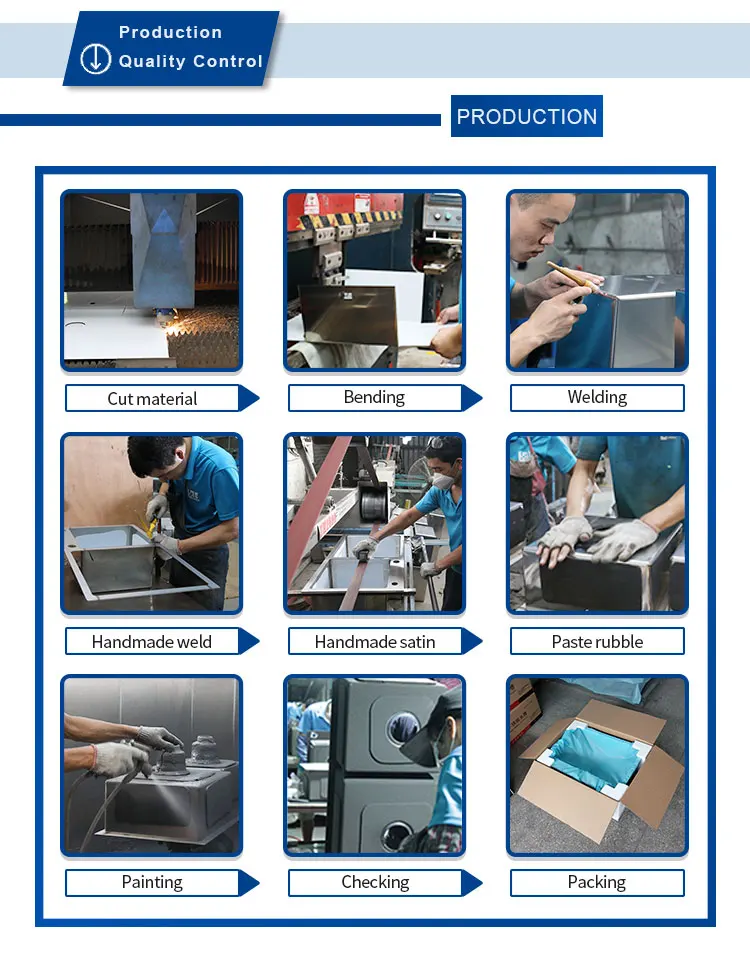 Production
Quality Control

PRODUCTION

Cut material
Bending
Welding

Handmade weld
Handmade satin
Paste rubble

Painting
Checking
Packing