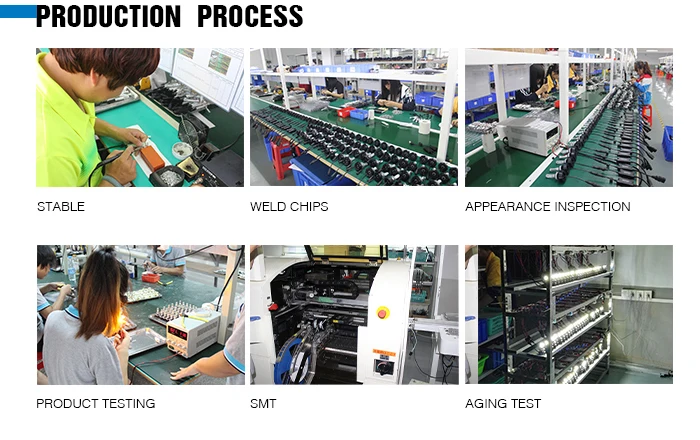 PRODUCTION PROCESS

STABLE

WELD CHIPS

APPEARANCE INSPECTION

PRODUCT TESTING

SMT

AGING TEST