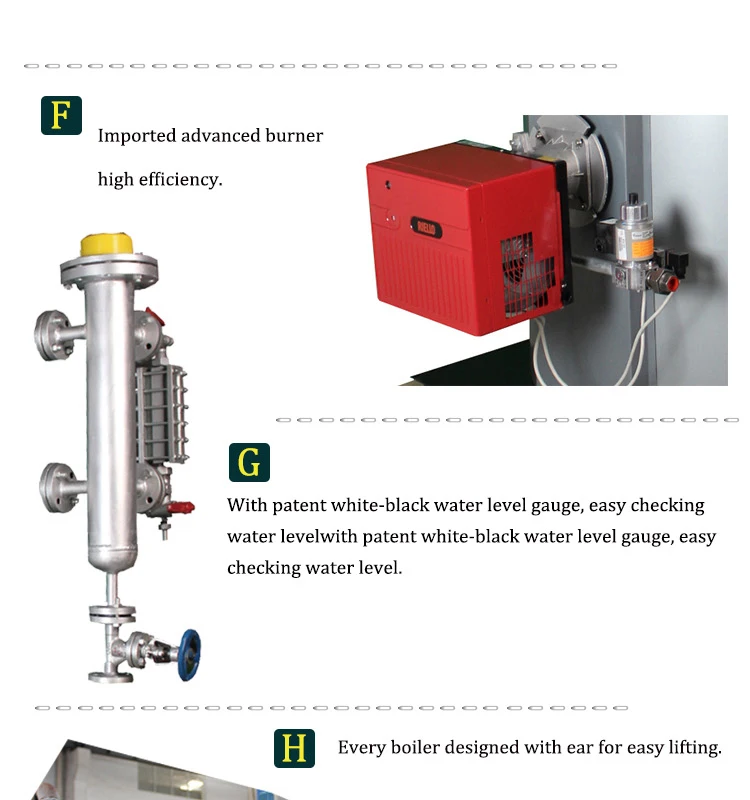 F

Imported advanced burner

high efficiency.

RIELLO

G

With patent white-black water level gauge, easy checking water levelwith patent white-black water level gauge, easy checking water level.

H

Every boiler designed with ear for easy lifting.