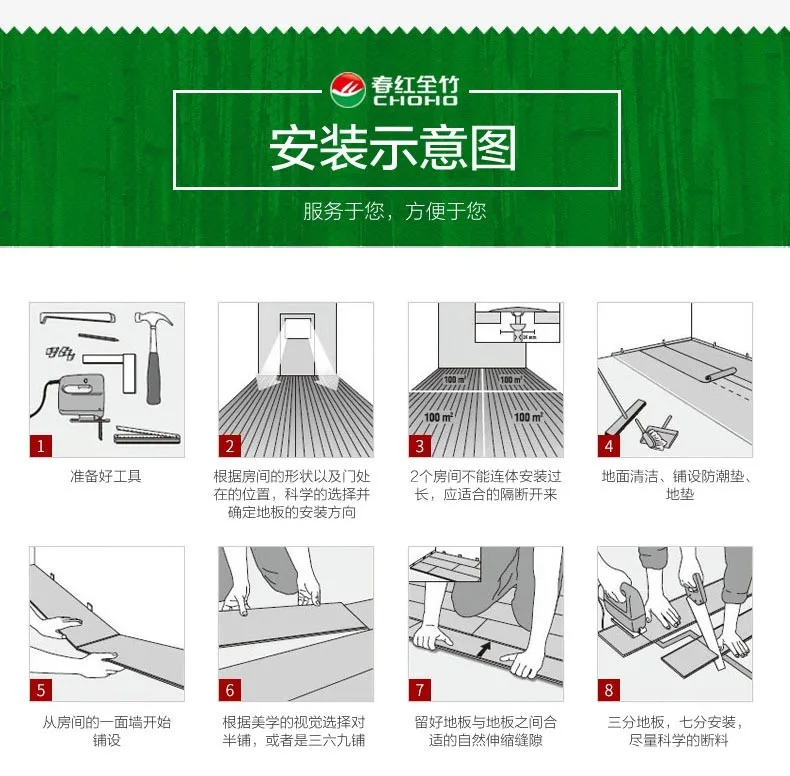 春红全竹
CHOHO

安装示意图

服务于您，方便于您

1
准备好工具

2
根据房间的形状以及门处在的位置，科学的选择并确定地板的安装方向

100 m²
100 m²
100 m²
100 m²
3
2个房间不能连体安装过长，应适合的隔断开来

4
地面清洁、铺设防潮垫、地垫

5
从房间的一面墙开始铺设

6
根据美学的视觉选择对半铺，或者是三六九铺

7
留好地板与地板之间合适的自然伸缩缝隙

8
三分地板，七分安装，尽量科学的断料