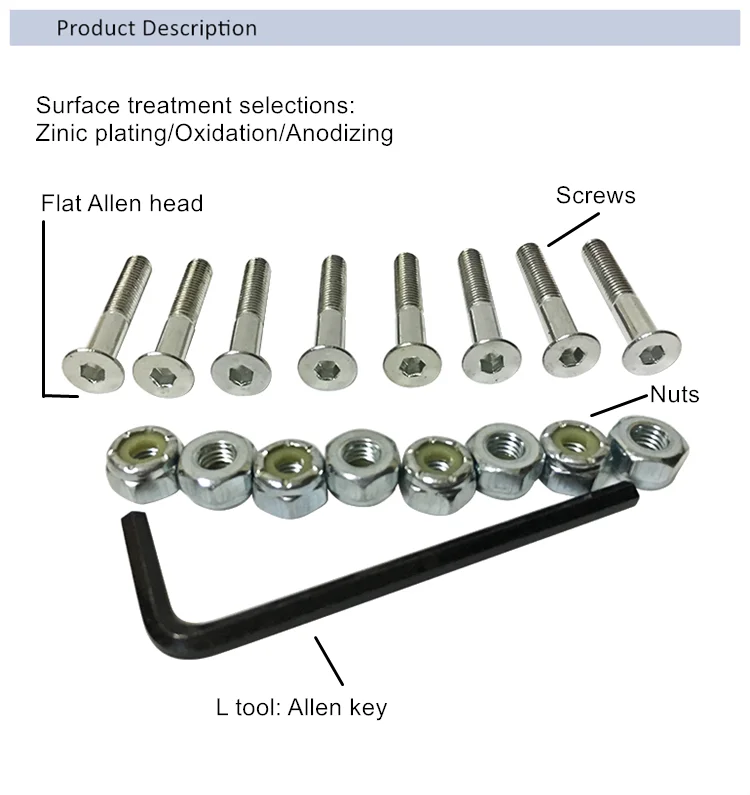 Product Description

Surface treatment selections:
Zinic plating/Oxidation/Anodizing

Flat Allen head

Screws

Nuts

L tool: Allen key