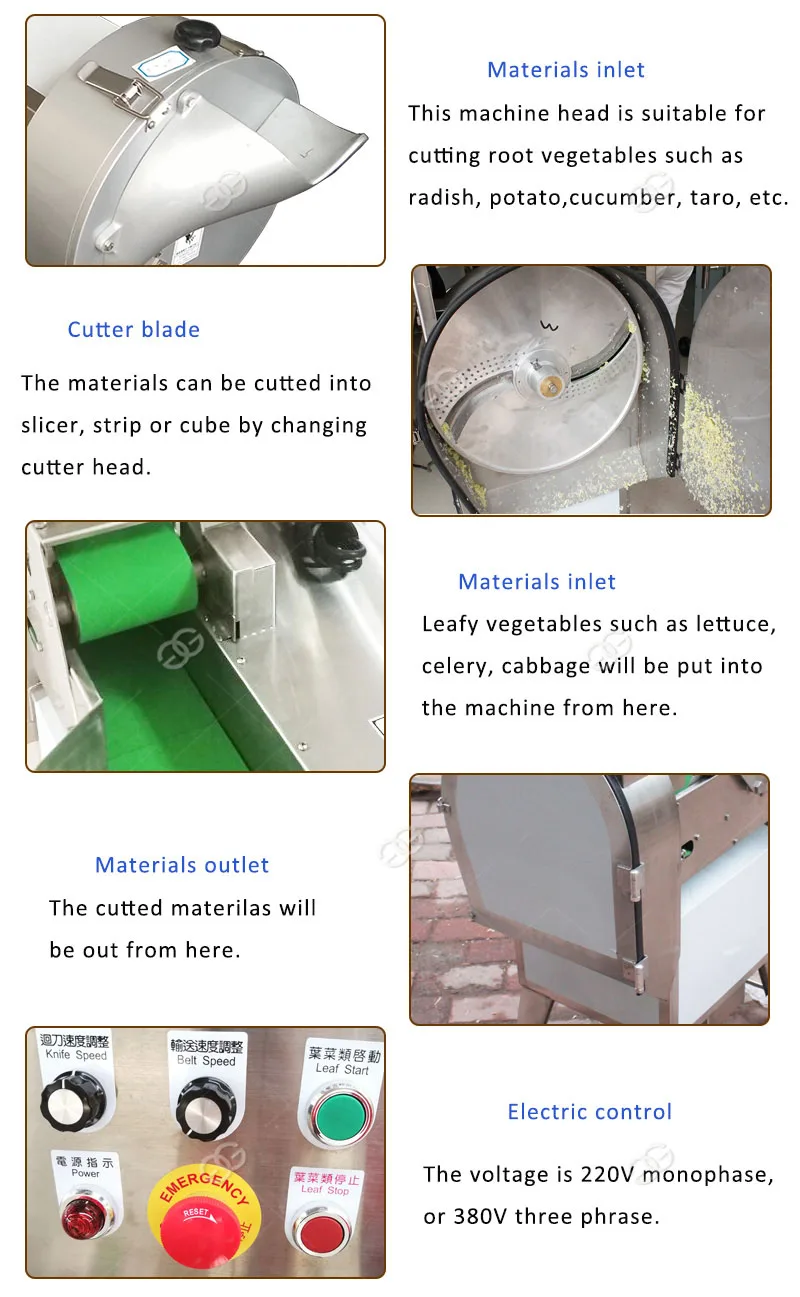 Materials inlet
This machine head is suitable for cutting root vegetables such as radish, potato,cucumber, taro, etc.

Cutter blade
The materials can be cutted into slicer, strip or cube by changing cutter head.

Materials inlet
Leafy vegetables such as lettuce, celery, cabbage will be put into the machine from here.

Materials outlet
The cutted materilas will be out from here.

迴刀速度調整
Knife Speed

輸送速度調整
Belt Speed

葉菜類啓動
Leaf Start

電源指示
Power

EMERGENCY
RESET

葉菜類停止
Leaf Stop

Electric control
The voltage is 220V monophase, or 380V three phrase.