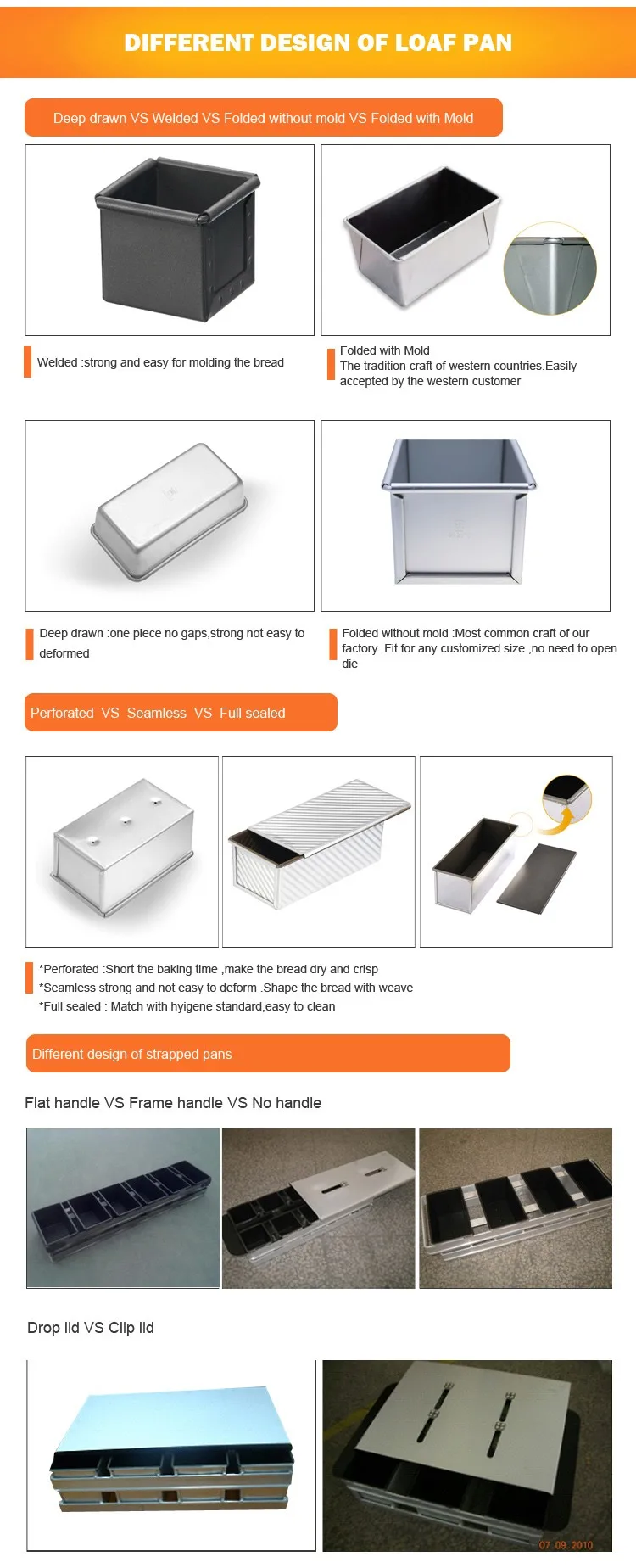 DIFFERENT DESIGN OF LOAF PAN

Deep drawn VS Welded VS Folded without mold VS Folded with Mold

Welded :strong and easy for molding the bread

Folded with Mold
The tradition craft of western countries.Easily accepted by the western customer

Deep drawn :one piece no gaps,strong not easy to deformed

Folded without mold :Most common craft of our factory .Fit for any customized size ,no need to open die

Perforated VS Seamless VS Full sealed

*Perforated :Short the baking time ,make the bread dry and crisp
*Seamless strong and not easy to deform .Shape the bread with weave
*Full sealed : Match with hyigene standard,easy to clean

Different design of strapped pans

Flat handle VS Frame handle VS No handle

Drop lid VS Clip lid

07 09 2010