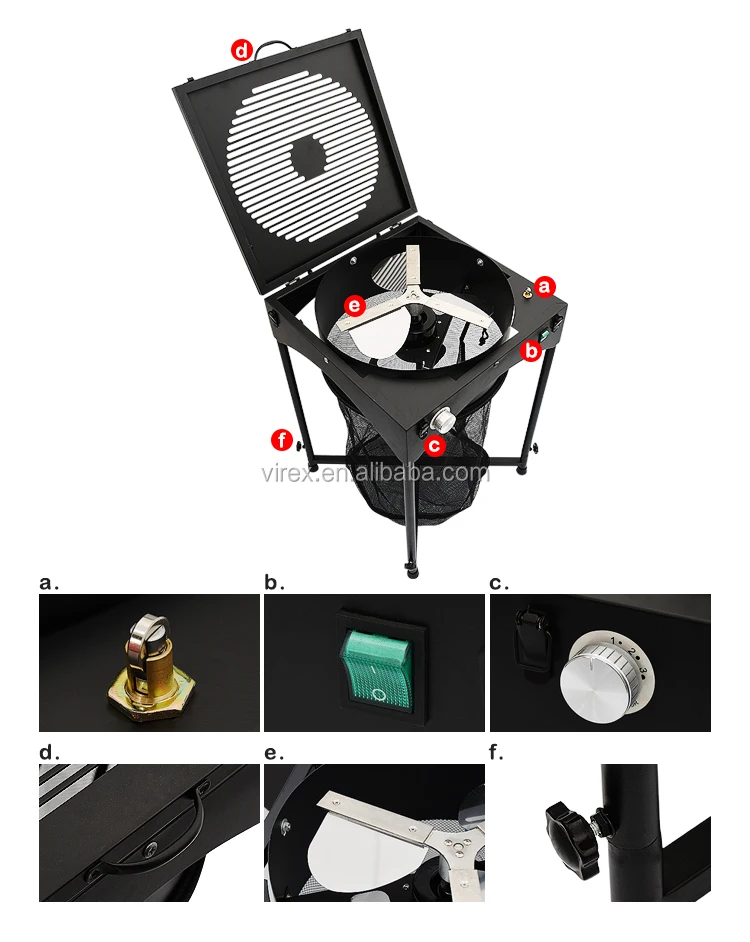 d
a
e
b
f
c
virex.en.alibaba.com

a.

b.

c.
1 2 3

d.

e.

f.