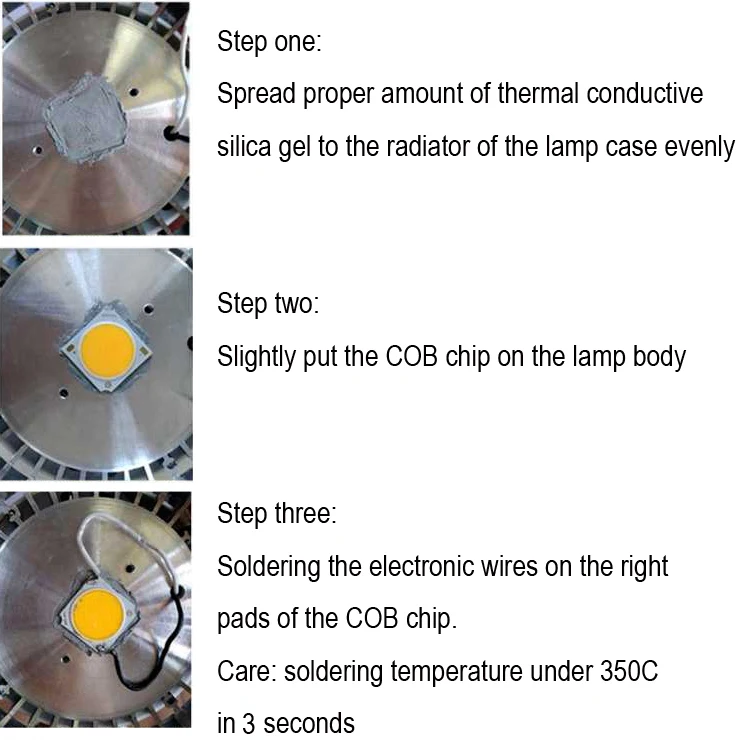 Step one:
Spread proper amount of thermal conductive silica gel to the radiator of the lamp case evenly

Step two:
Slightly put the COB chip on the lamp body

Step three:
Soldering the electronic wires on the right pads of the COB chip.
Care: soldering temperature under 350C in 3 seconds