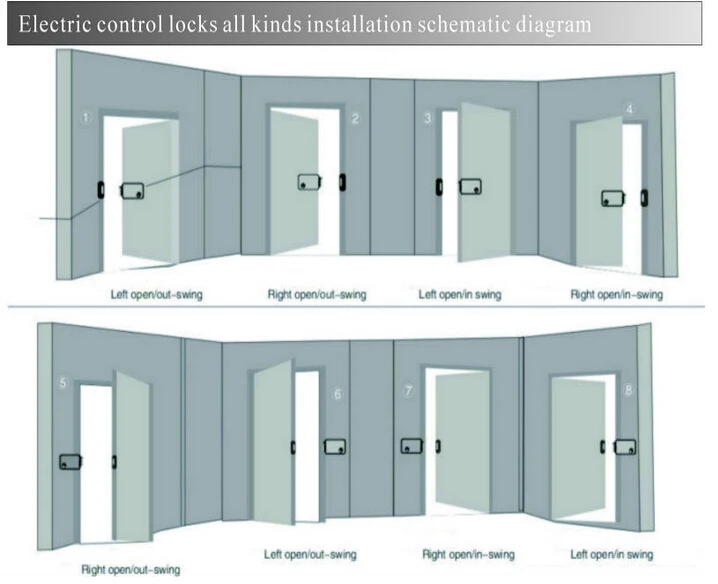 Electric control locks all kinds installation schematic diagram

1
2
3
4

Left open/out-swing
Right open/out-swing
Left open/in swing
Right open/in-swing

5
6
7
8

Right open/out-swing
Left open/out-swing
Right open/in-swing
Left open/in swing