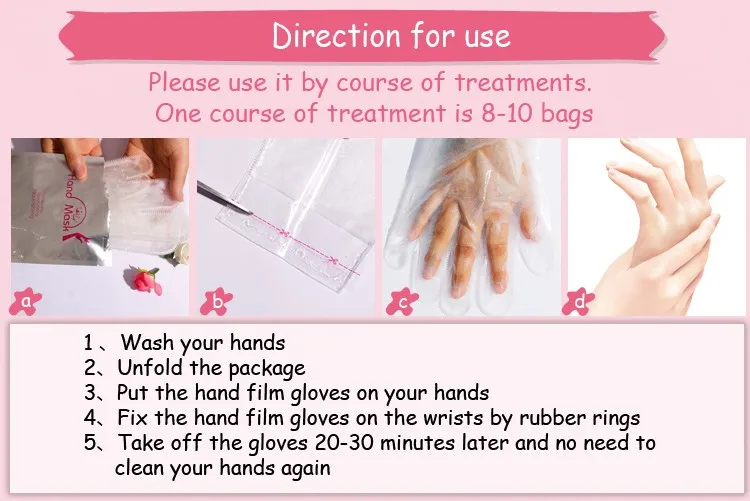 Direction for use

Please use it by course of treatments.
One course of treatment is 8-10 bags

Hand Mask

a

b

c

d

1、Wash your hands
2、Unfold the package
3、Put the hand film gloves on your hands
4、Fix the hand film gloves on the wrists by rubber rings
5、Take off the gloves 20-30 minutes later and no need to clean your hands again