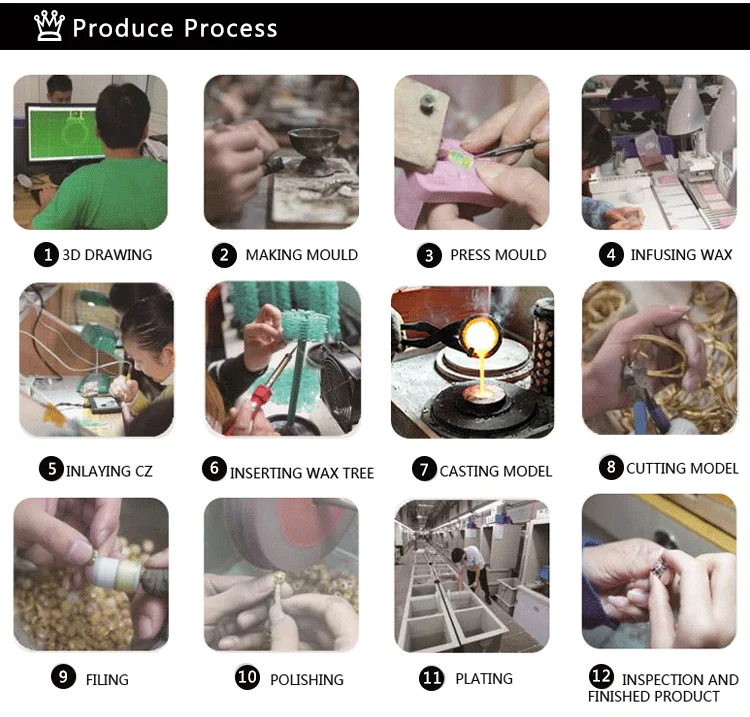 Produce Process

1 3D DRAWING

2 MAKING MOULD

3 PRESS MOULD

4 INFUSING WAX

5 INLAYING CZ

6 INSERTING WAX TREE

7 CASTING MODEL

8 CUTTING MODEL

9 FILING

10 POLISHING

11 PLATING

12 INSPECTION AND FINISHED PRODUCT