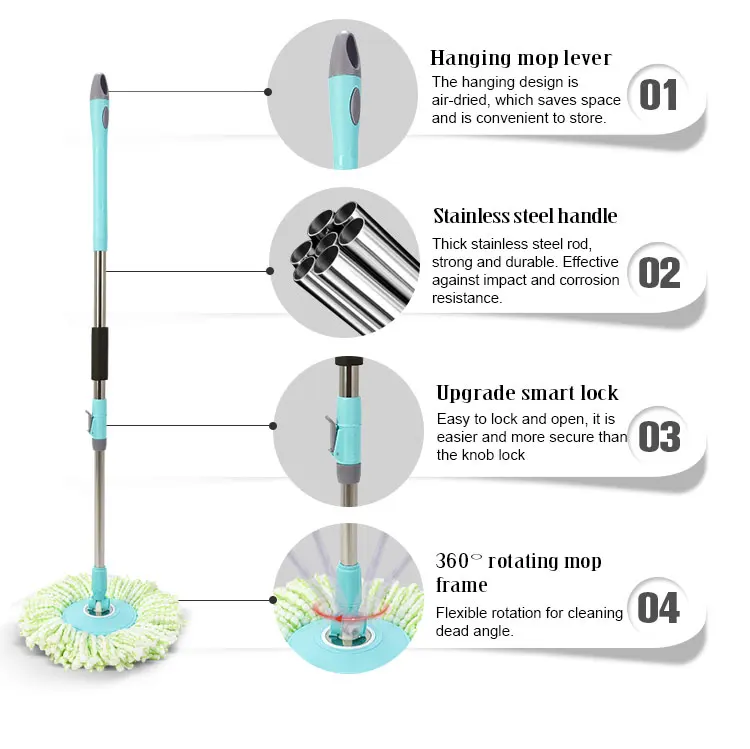 Hanging mop lever
The hanging design is air-dried, which saves space and is convenient to store.
01

Stainless steel handle
Thick stainless steel rod, strong and durable. Effective against impact and corrosion resistance.
02

Upgrade smart lock
Easy to lock and open, it is easier and more secure than the knob lock
03

360° rotating mop frame
Flexible rotation for cleaning dead angle.
04