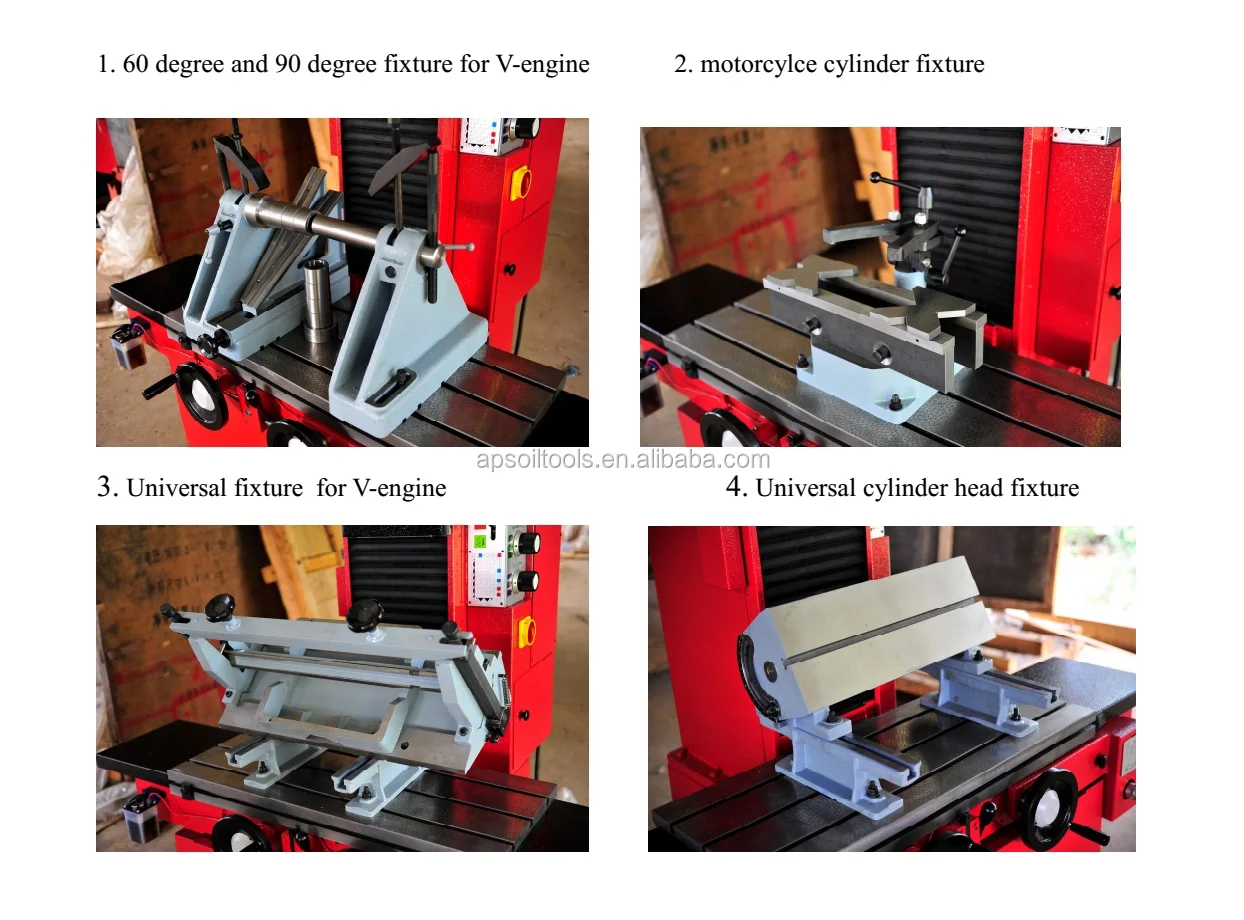 1. 60 degree and 90 degree fixture for V-engine

2. motorcylce cylinder fixture

apsoiltools.en.alibaba.com

3. Universal fixture for V-engine

4. Universal cylinder head fixture