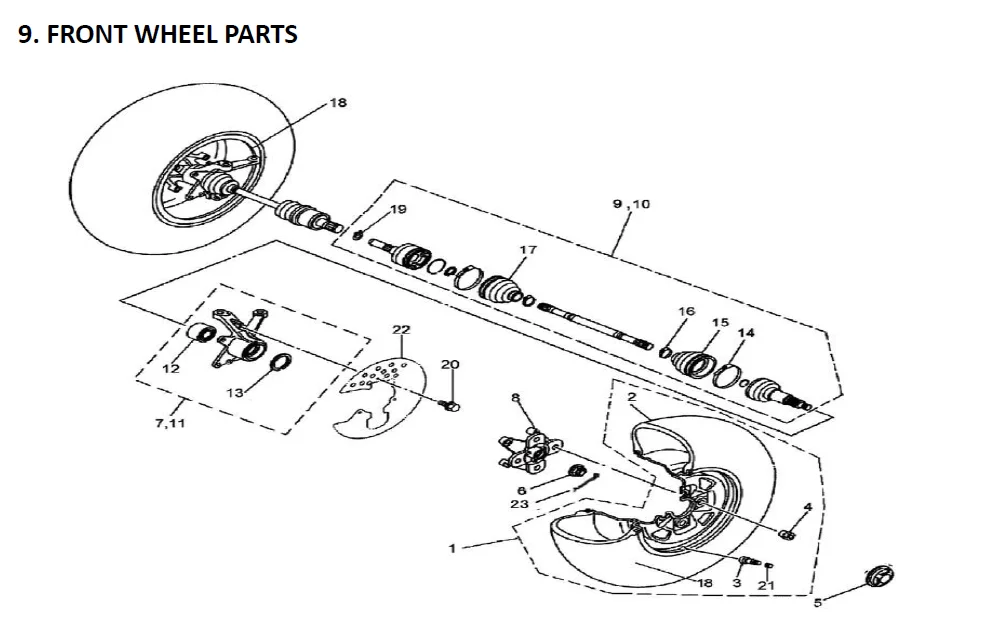 9. FRONT WHEEL PARTS

18
19
9,10
17
16
15
14
22
20
12
13
7,11
8
2
6
23
4
1
18
3
21
5