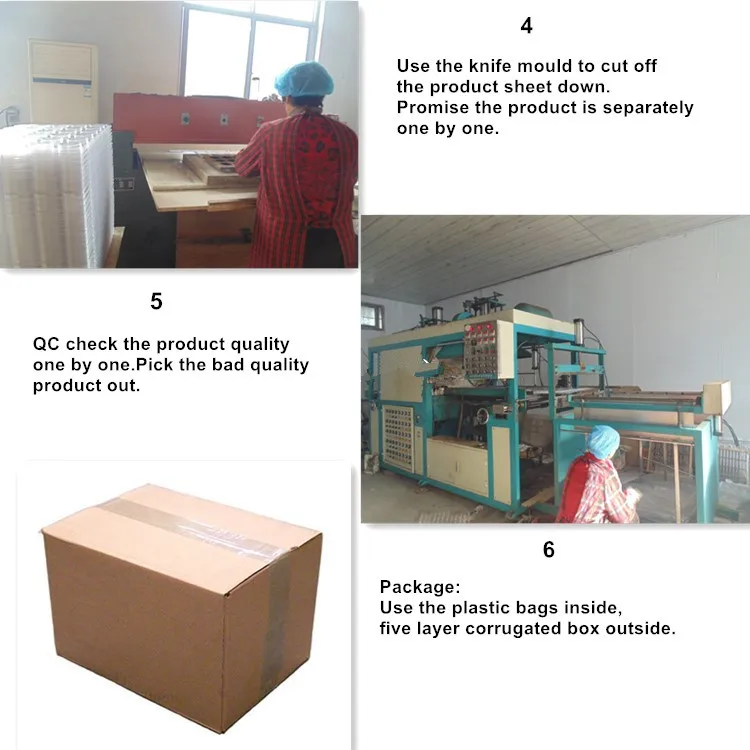 4

Use the knife mould to cut off the product sheet down.
Promise the product is separately one by one.

5

QC check the product quality one by one.Pick the bad quality product out.

6

Package:
Use the plastic bags inside,
five layer corrugated box outside.