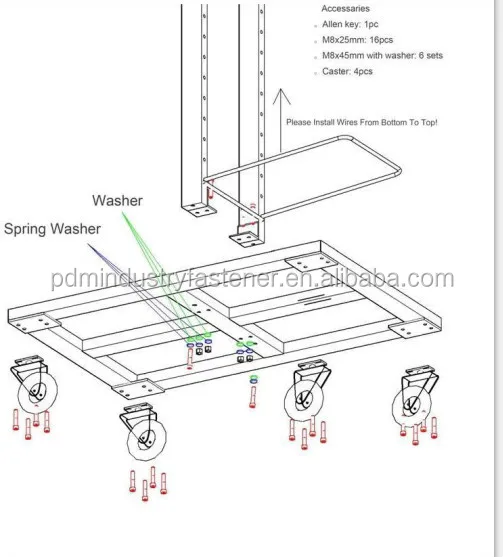 Accessaries

Allen key: 1pc

M8x25mm: 16pcs

M8x45mm with washer: 6 sets

Caster: 4pcs

Please Install Wires From Bottom To Top!

Washer

Spring Washer

pdmindustryfastener.en.alibaba.com