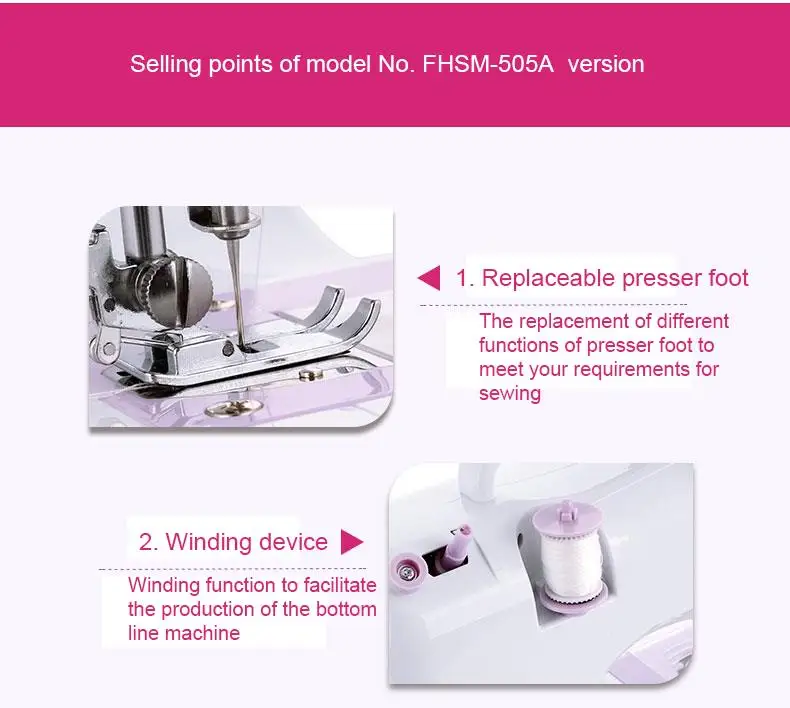 Selling points of model No. FHSM-505A version

1. Replaceable presser foot

The replacement of different functions of presser foot to meet your requirements for sewing

2. Winding device

Winding function to facilitate the production of the bottom line machine