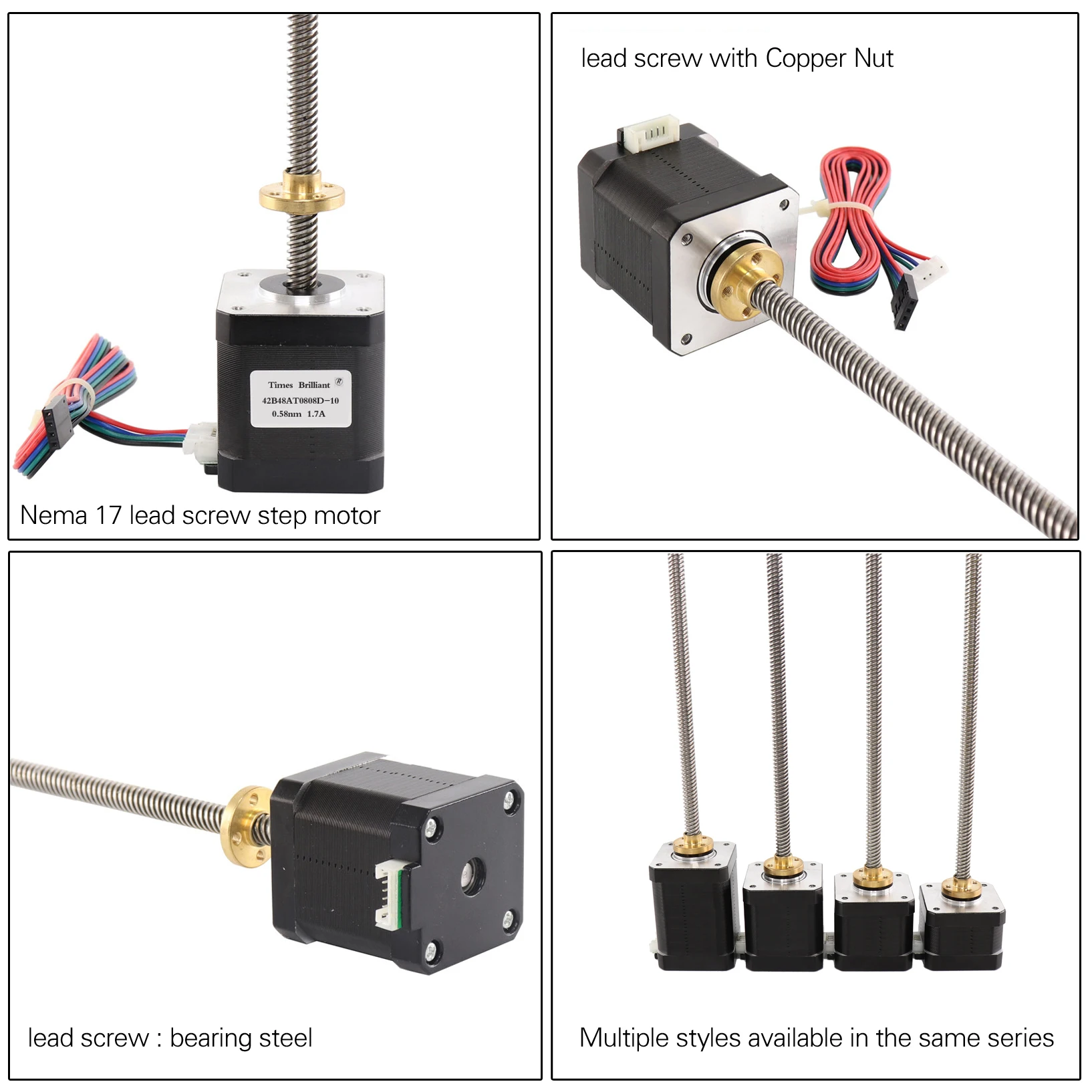 Times Brilliant ®
42B48AT0808D-10
0.58nm 1.7A

Nema 17 lead screw step motor

lead screw with Copper Nut

lead screw : bearing steel

Multiple styles available in the same series