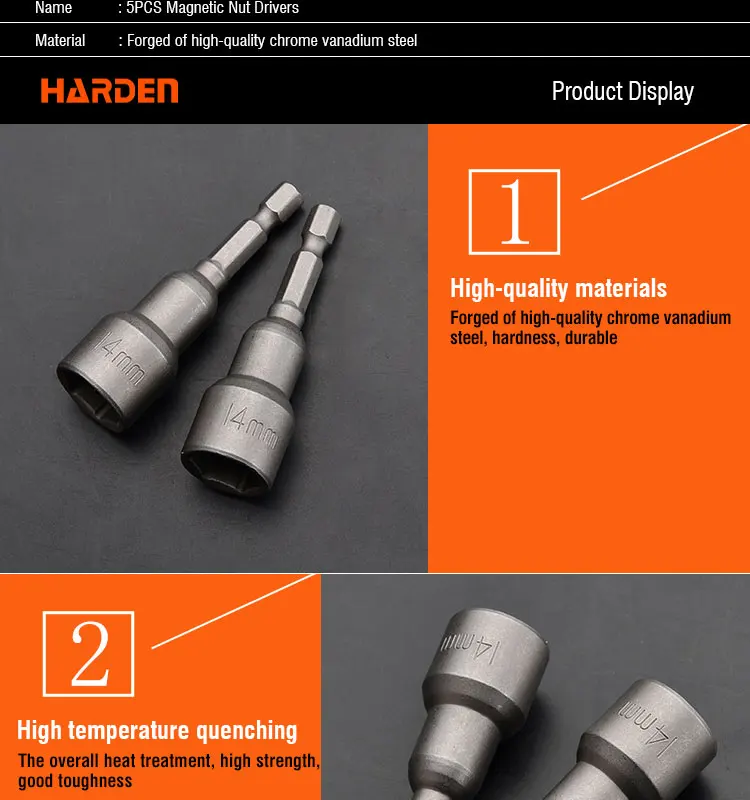 Name : 5PCS Magnetic Nut Drivers

Material : Forged of high-quality chrome vanadium steel

HARDEN

Product Display

14mm

14mm

1

High-quality materials

Forged of high-quality chrome vanadium steel, hardness, durable

2

High temperature quenching

The overall heat treatment, high strength, good toughness

14mm

14mm