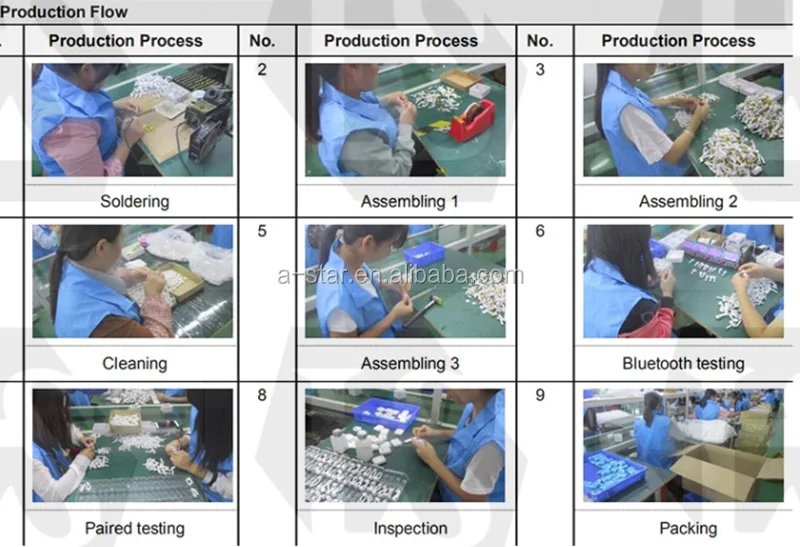 Production Flow

| . | Production Process | No. | Production Process | No. | Production Process |
|---|---|---|---|---|---|
| | Soldering | 2 | Assembling 1 | 3 | Assembling 2 |
| | Cleaning | 5 | Assembling 3 | 6 | Bluetooth testing |
| | Paired testing | 8 | Inspection | 9 | Packing |

a-star.en.alibaba.com