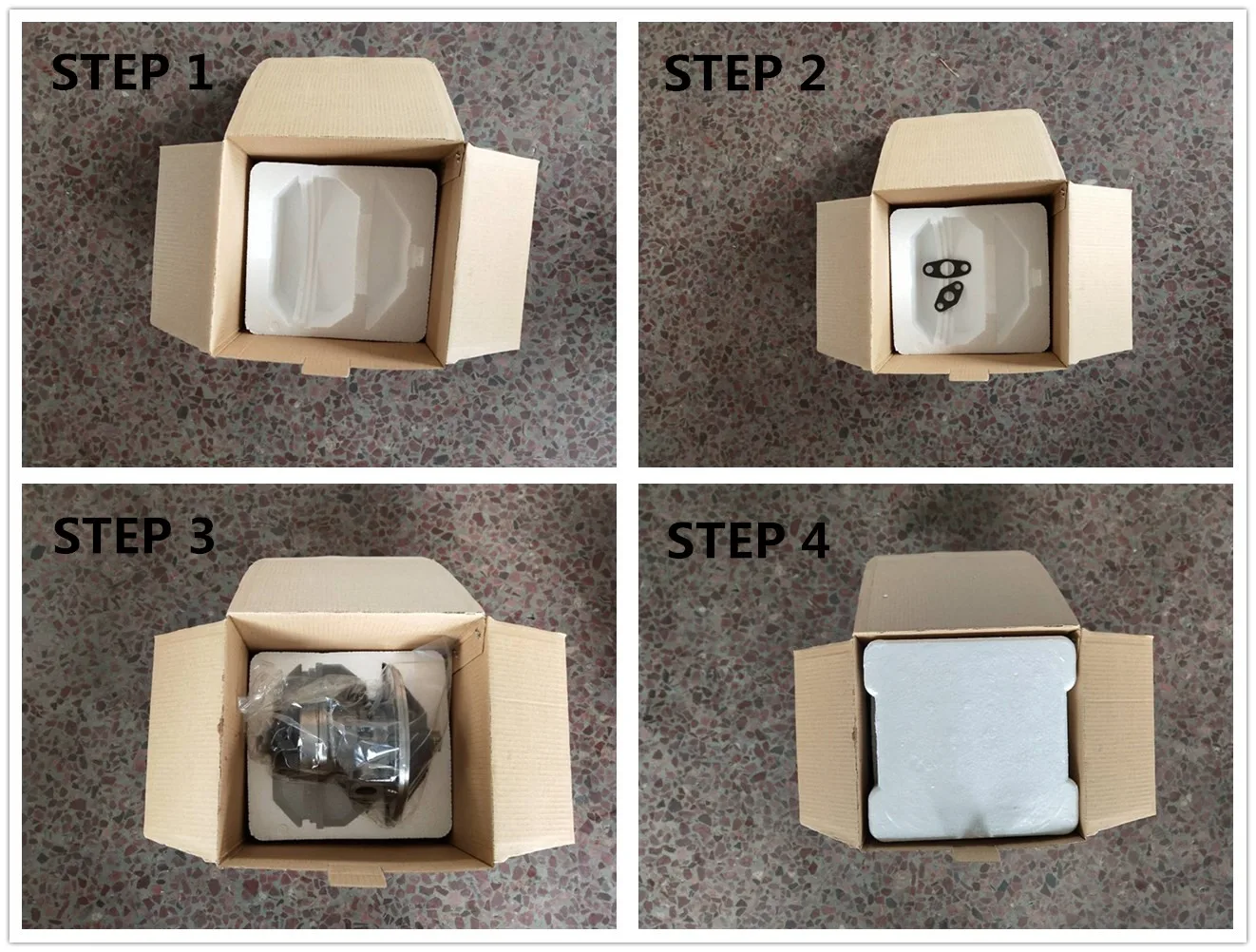 STEP 1

STEP 2

STEP 3

STEP 4