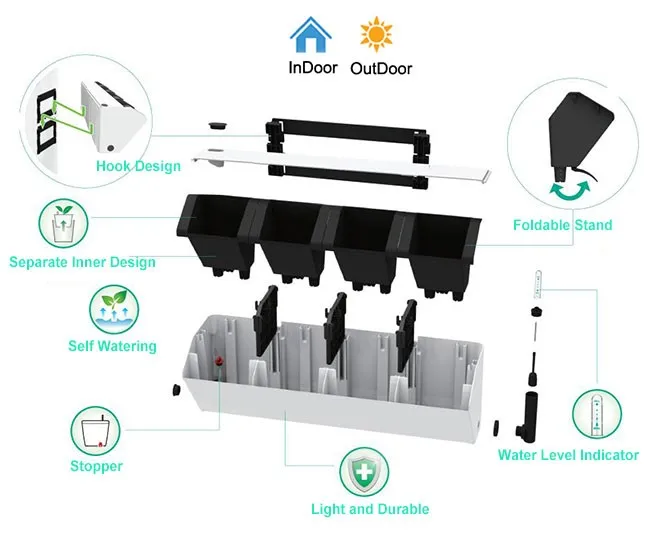 InDoor OutDoor

Hook Design

Foldable Stand

Separate Inner Design

Self Watering

Stopper

Water Level Indicator

Light and Durable