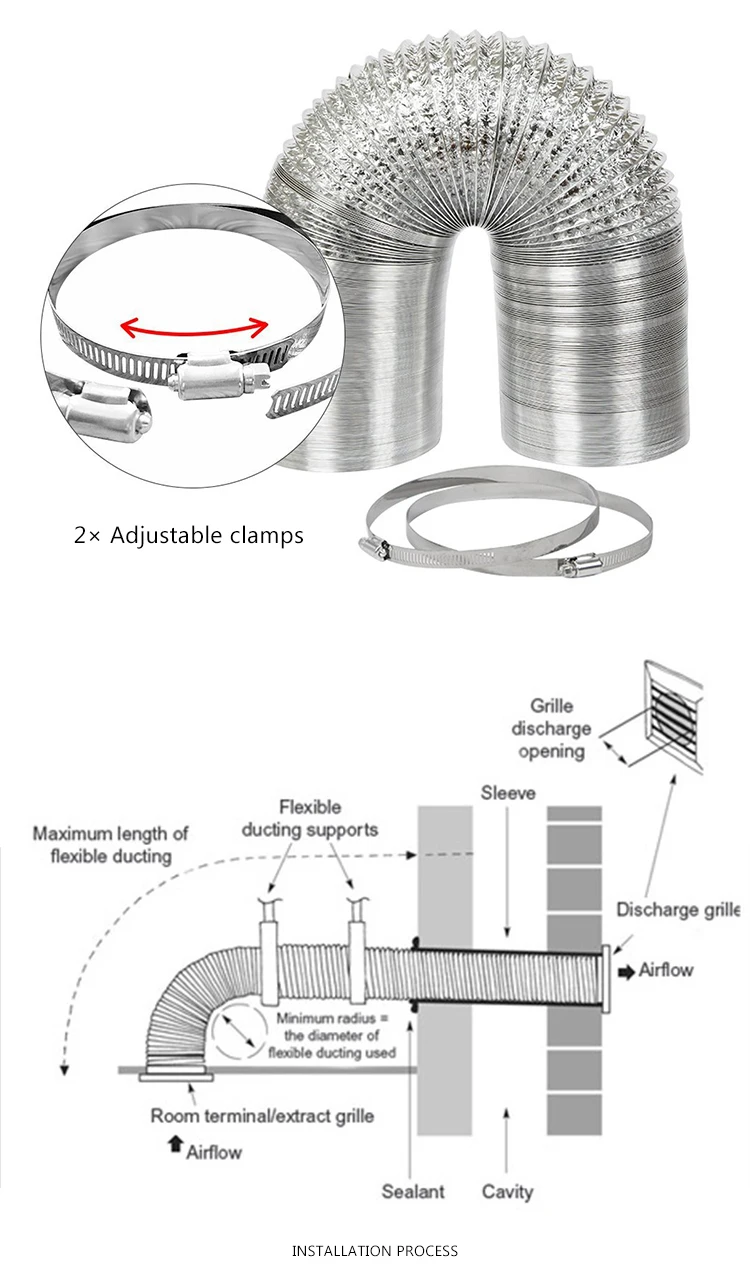 2× Adjustable clamps

Grille discharge opening

Sleeve

Flexible ducting supports

Maximum length of flexible ducting

Discharge grille

Airflow

Minimum radius = the diameter of flexible ducting used

Room terminal/extract grille

Airflow

Sealant

Cavity

INSTALLATION PROCESS