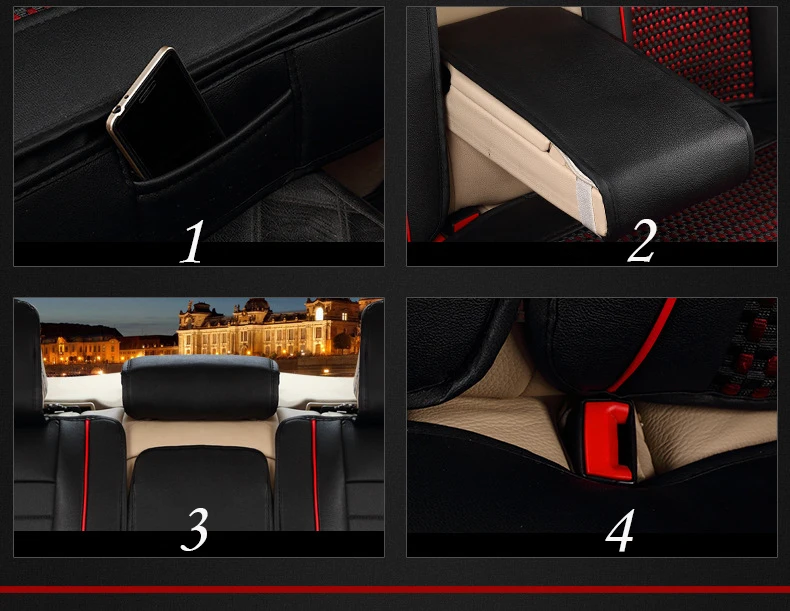 1

2

3

4