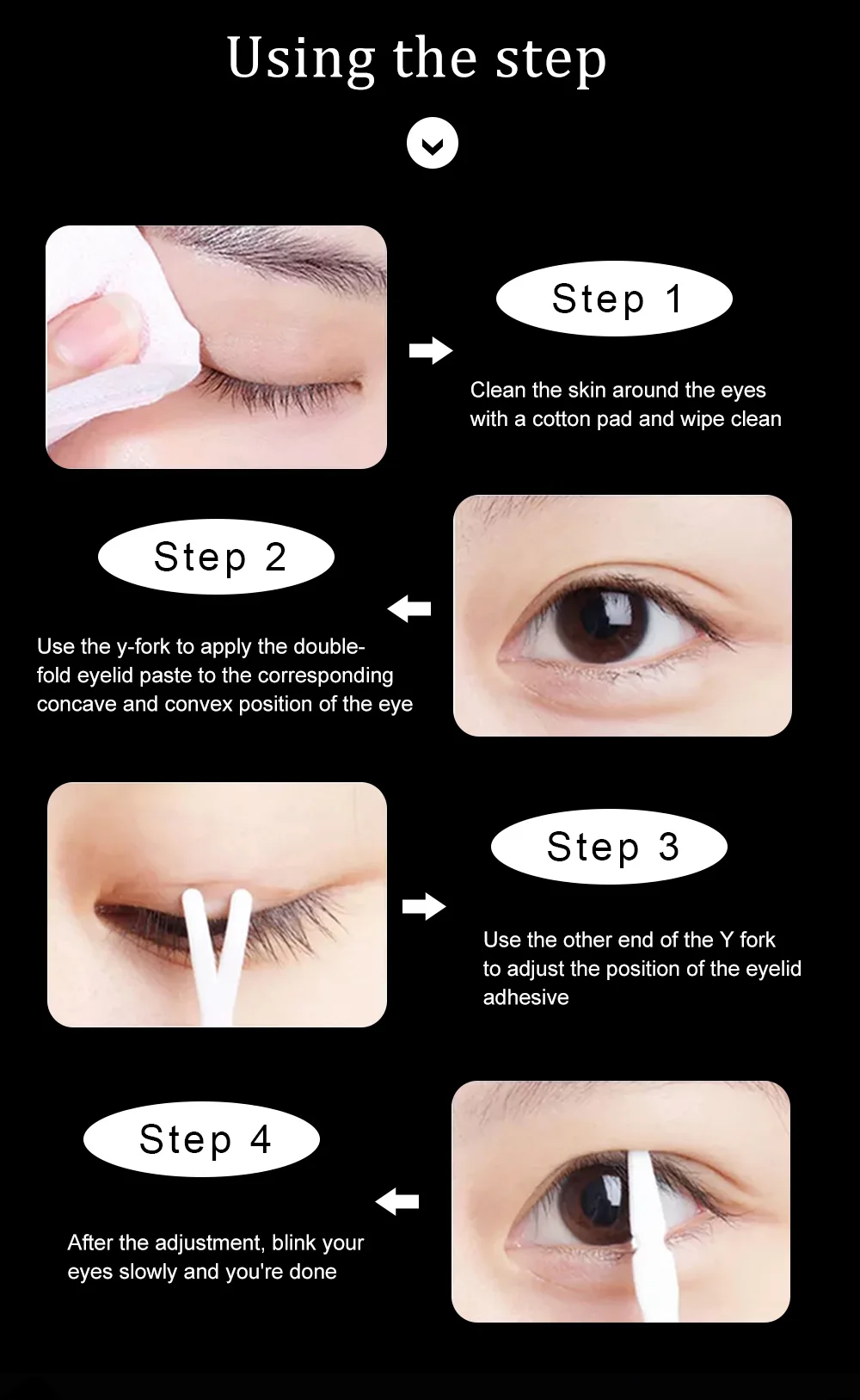 Using the step

Step 1

Clean the skin around the eyes with a cotton pad and wipe clean

Step 2

Use the y-fork to apply the double-fold eyelid paste to the corresponding concave and convex position of the eye

Step 3

Use the other end of the Y fork to adjust the position of the eyelid adhesive

Step 4

After the adjustment, blink your eyes slowly and you're done