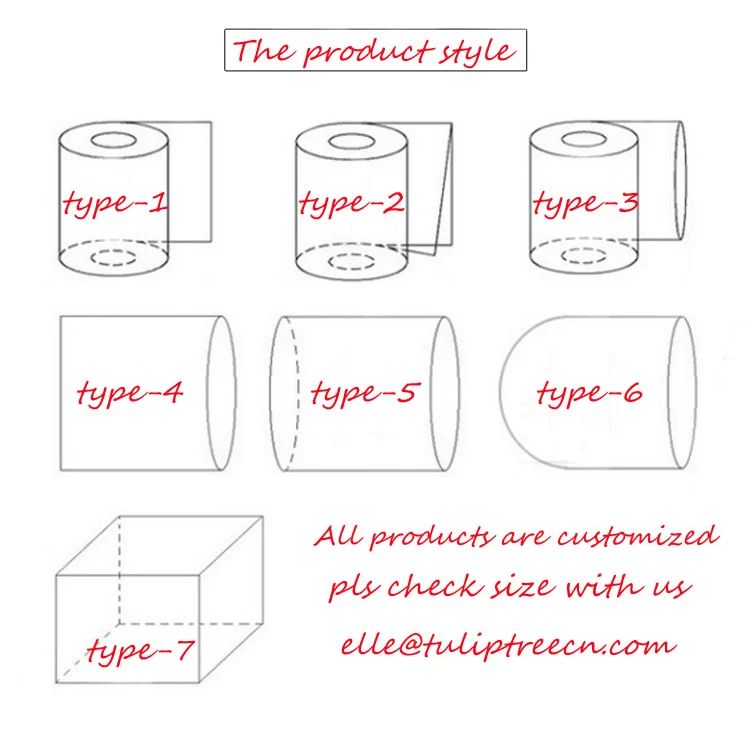 The product style

type-1

type-2

type-3

type-4

type-5

type-6

type-7

All products are customized
pls check size with us
elle@tuliptreecn.com