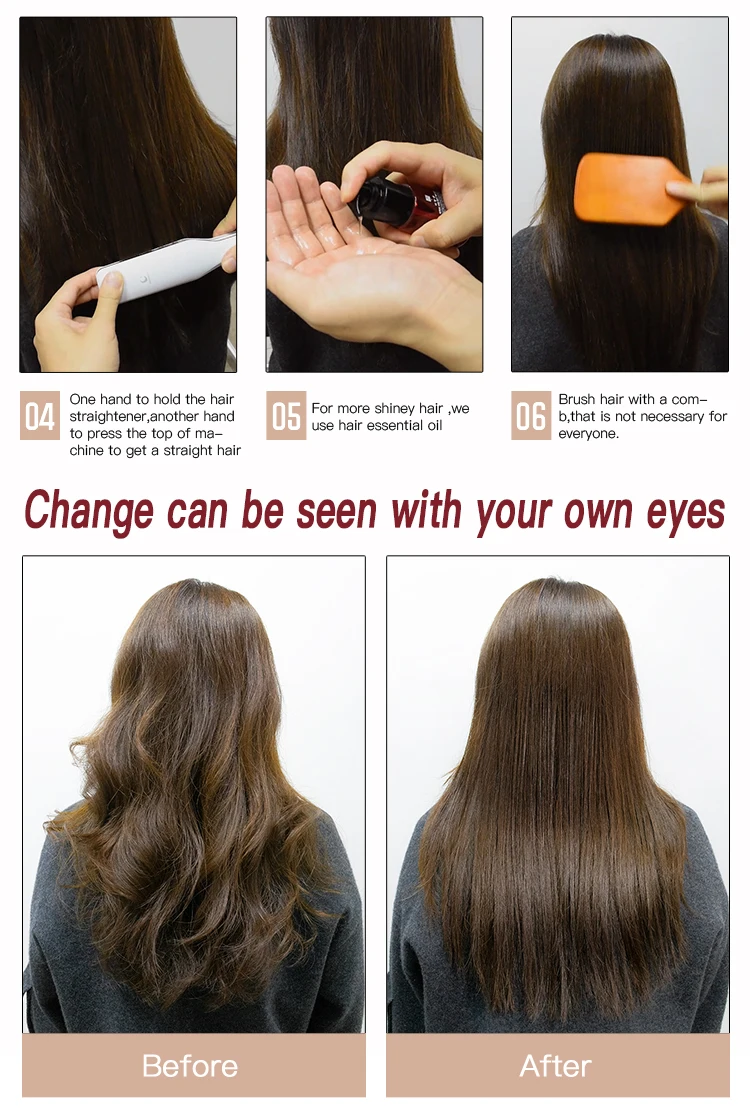 04 One hand to hold the hair straightener,another hand to press the top of machine to get a straight hair

05 For more shiney hair ,we use hair essential oil

06 Brush hair with a comb,that is not necessary for everyone.

Change can be seen with your own eyes

Before

After