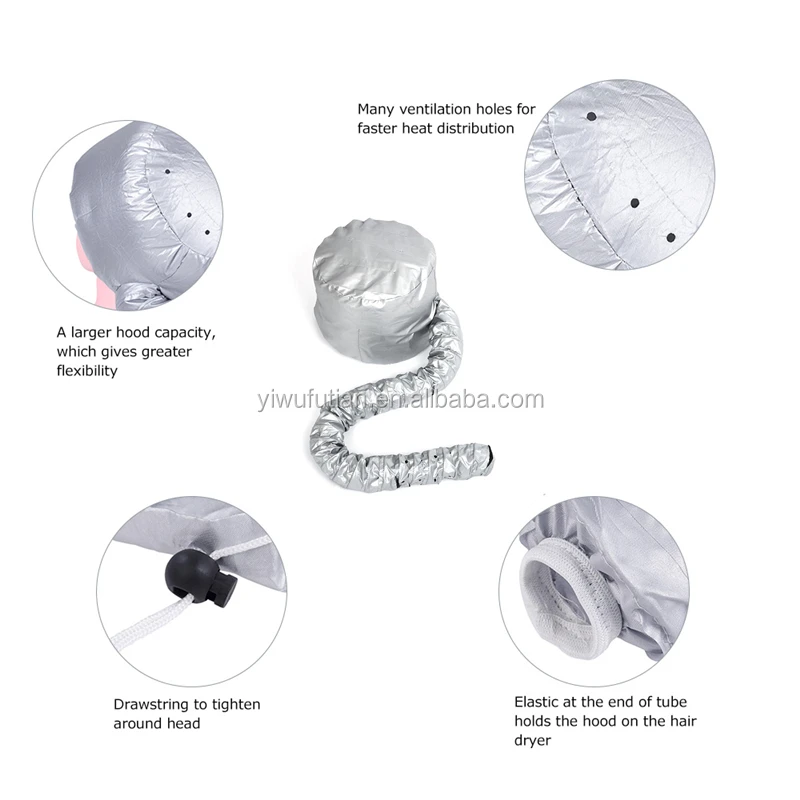 Many ventilation holes for faster heat distribution

A larger hood capacity, which gives greater flexibility

yiwufutian.en.alibaba.com

Drawstring to tighten around head

Elastic at the end of tube holds the hood on the hair dryer