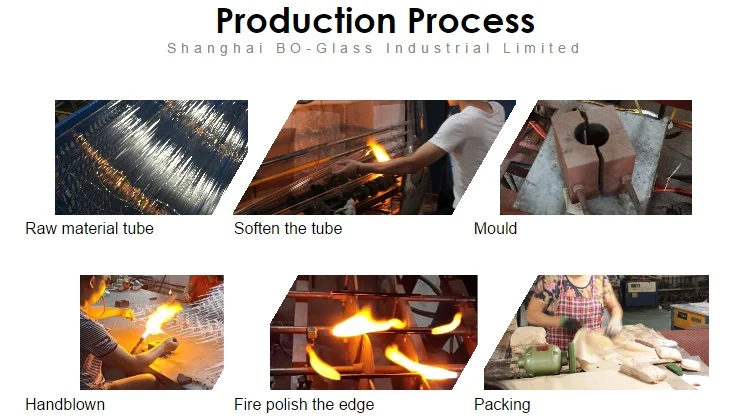 Production Process

Shanghai BO-Glass Industrial Limited

Raw material tube

Soften the tube

Mould

Handblown

Fire polish the edge

Packing