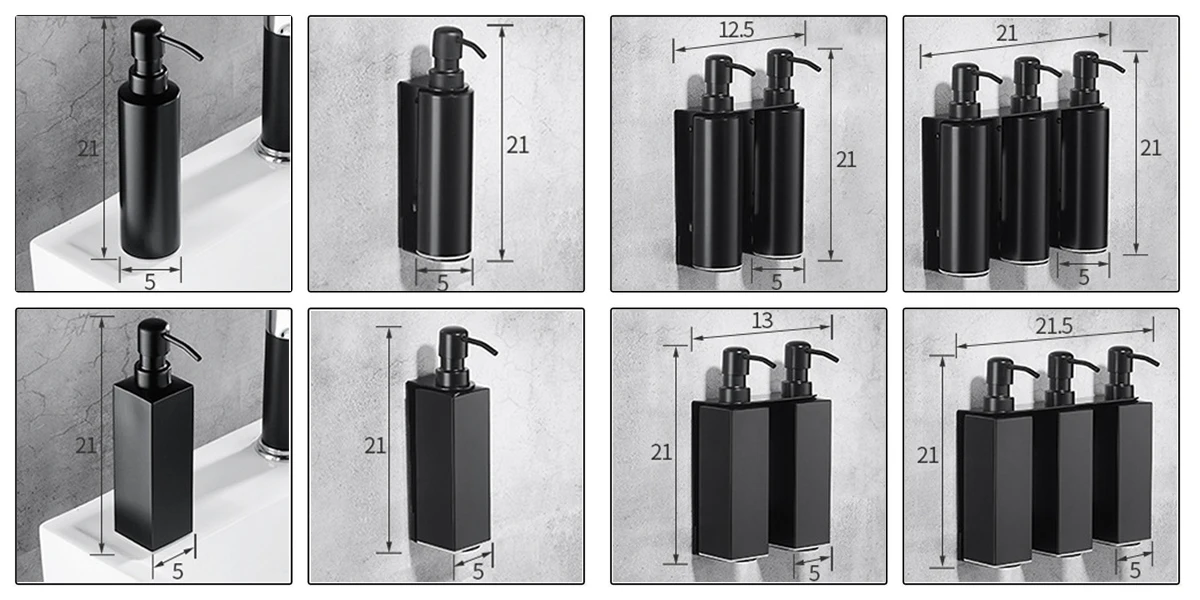 21
5

21
5

12.5
21
5

21
21
5

21
5

21
5

13
21
5

21.5
21
5