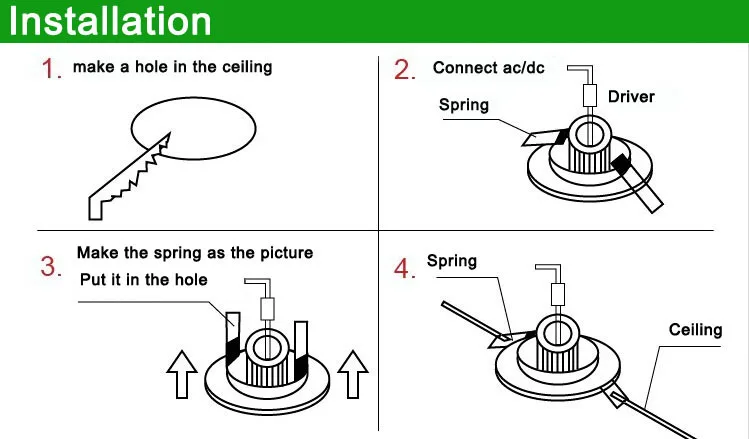 Installation

1. make a hole in the ceiling

2. Connect ac/dc

Spring

Driver

3. Make the spring as the picture

Put it in the hole

4. Spring

Ceiling