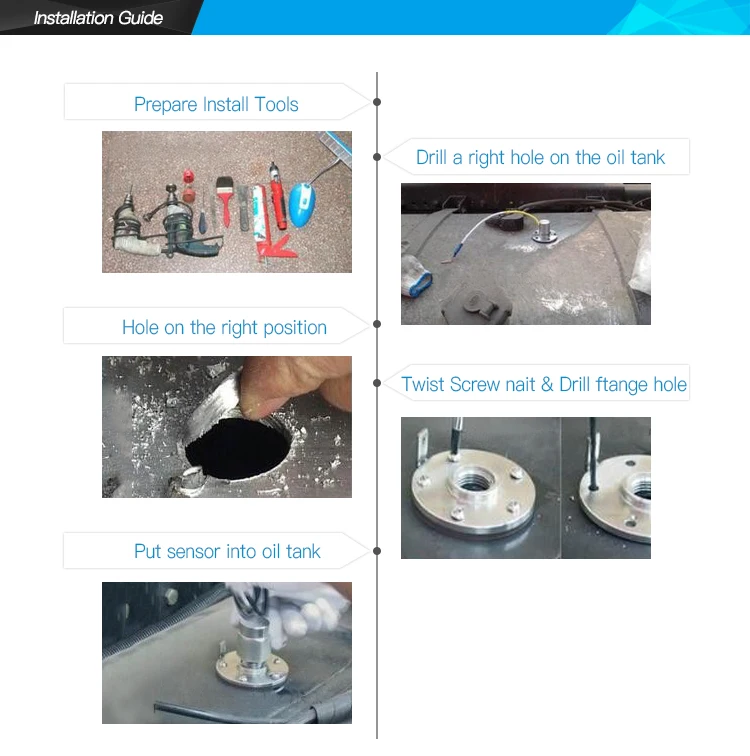 Installation Guide

Prepare Install Tools

Drill a right hole on the oil tank

Hole on the right position

Twist Screw nait & Drill ftange hole

Put sensor into oil tank