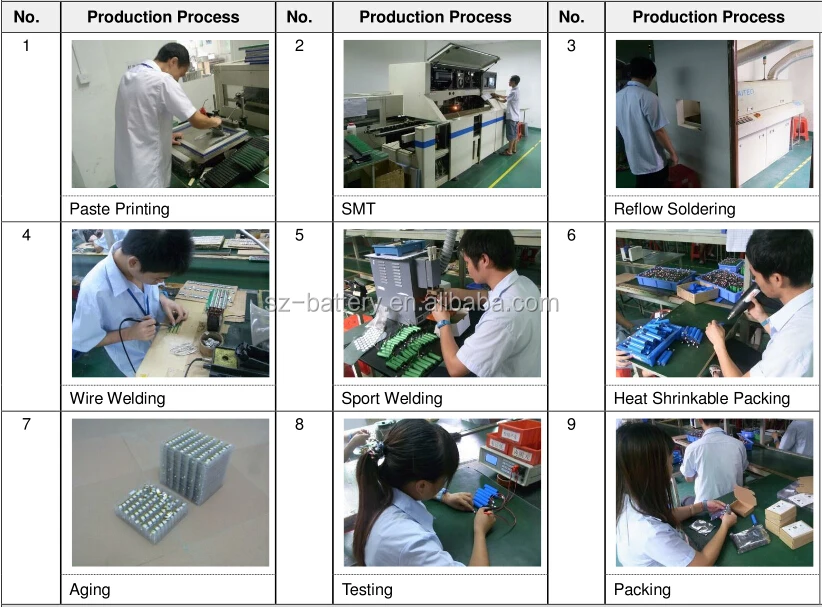 | No. | Production Process | No. | Production Process | No. | Production Process |
|---|---|---|---|---|---|
| 1 | Paste Printing | 2 | SMT | 3 | Reflow Soldering |
| 4 | Wire Welding | 5 | Sport Welding | 6 | Heat Shrinkable Packing |
| 7 | Aging | 8 | Testing | 9 | Packing |

sz-battery.en.alibaba.com