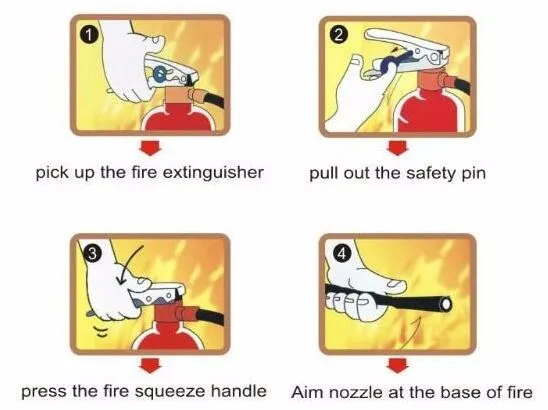 1

pick up the fire extinguisher

2

pull out the safety pin

3

press the fire squeeze handle

4

Aim nozzle at the base of fire