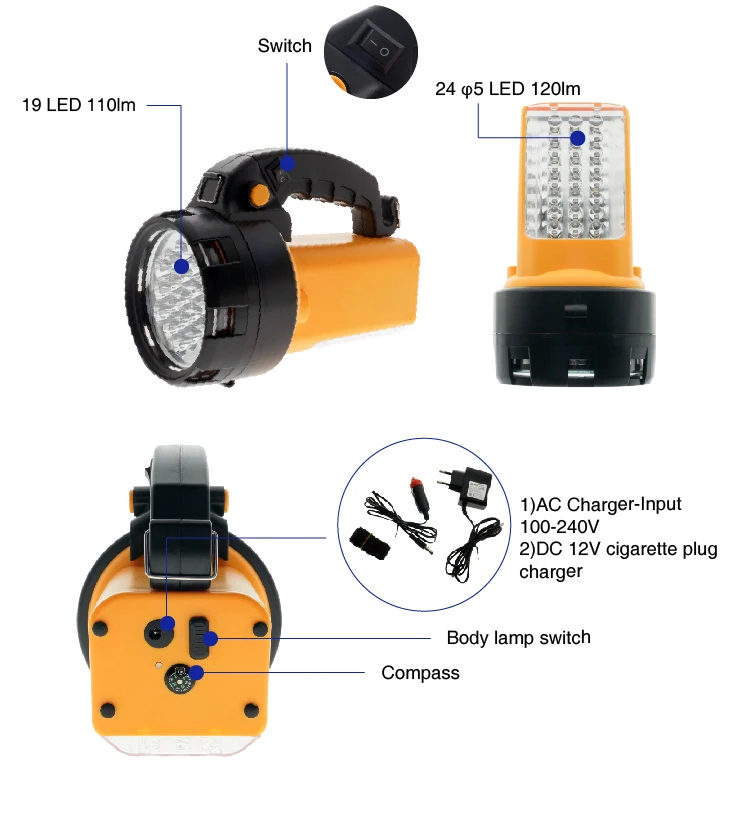 Switch

19 LED 110lm

24 φ5 LED 120lm

1)AC Charger-Input 100-240V
2)DC 12V cigarette plug charger

Body lamp switch

Compass