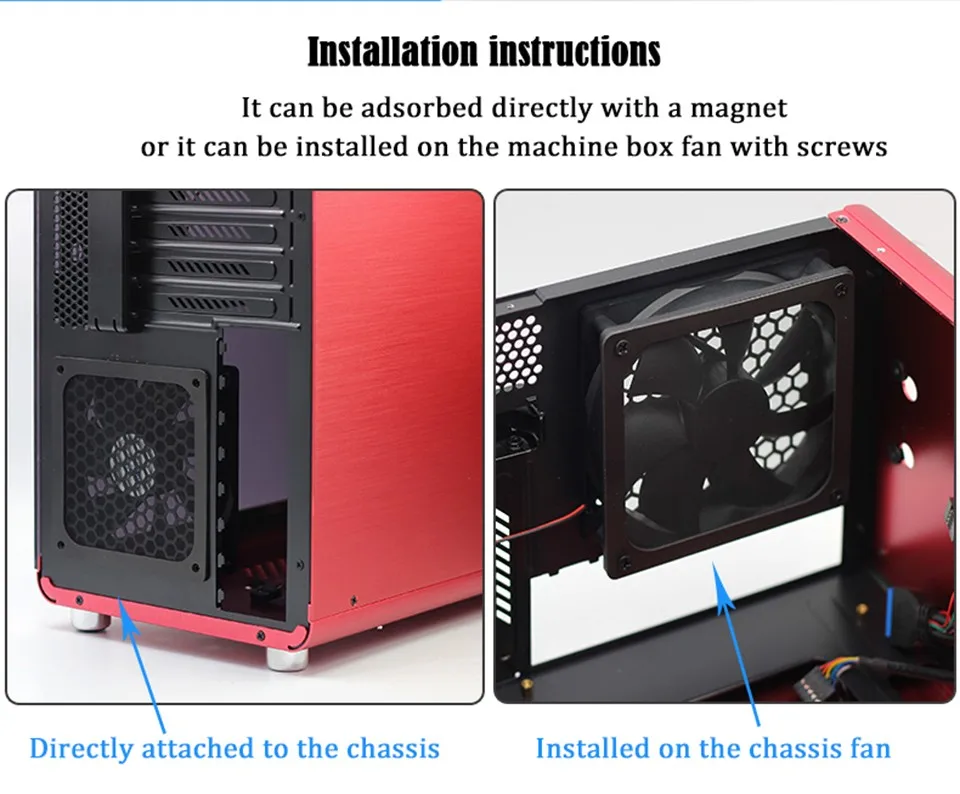 Installation instructions

It can be adsorbed directly with a magnet or it can be installed on the machine box fan with screws

Directly attached to the chassis

Installed on the chassis fan