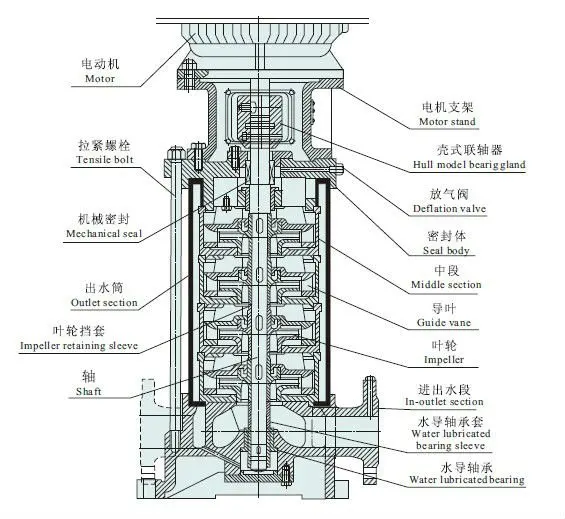 电动机
Motor

拉紧螺栓
Tensile bolt

机械密封
Mechanical seal

出水筒
Outlet section

叶轮挡套
Impeller retaining sleeve

轴
Shaft

电机支架
Motor stand

壳式联轴器
Hull model bearig gland

放气阀
Deflation valve

密封体
Seal body

中段
Middle section

导叶
Guide vane

叶轮
Impeller

进出水段
In-outlet section

水导轴承套
Water lubricated bearing sleeve

水导轴承
Water lubricated bearing