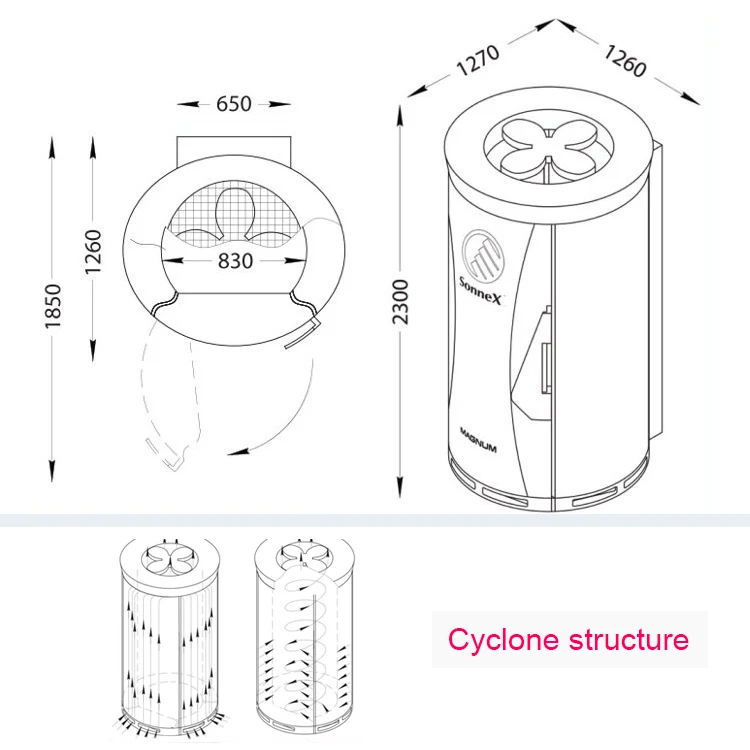 650

1850

1260

830

1270

1260

2300

SonneX

MAGNUM

Cyclone structure