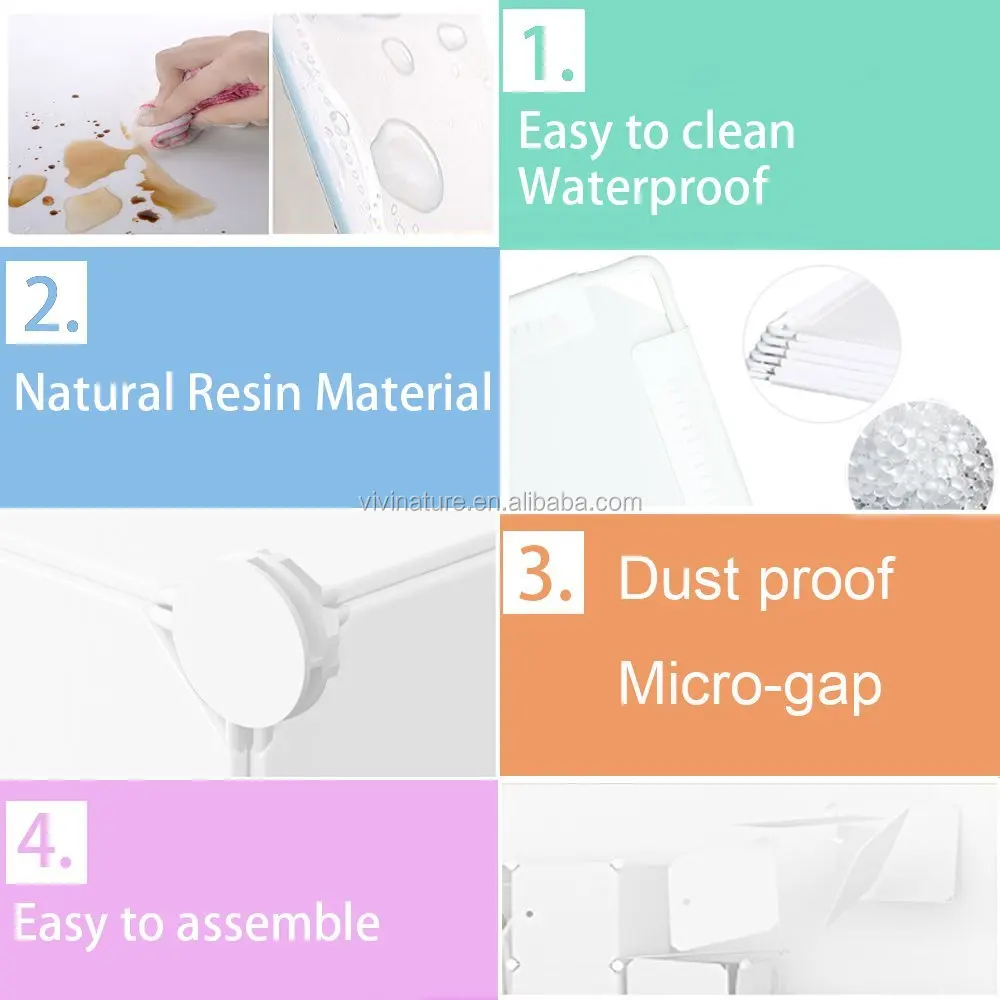 1.

Easy to clean
Waterproof

2.

Natural Resin Material

vivinature.en.alibaba.com

3. Dust proof

Micro-gap

4.

Easy to assemble