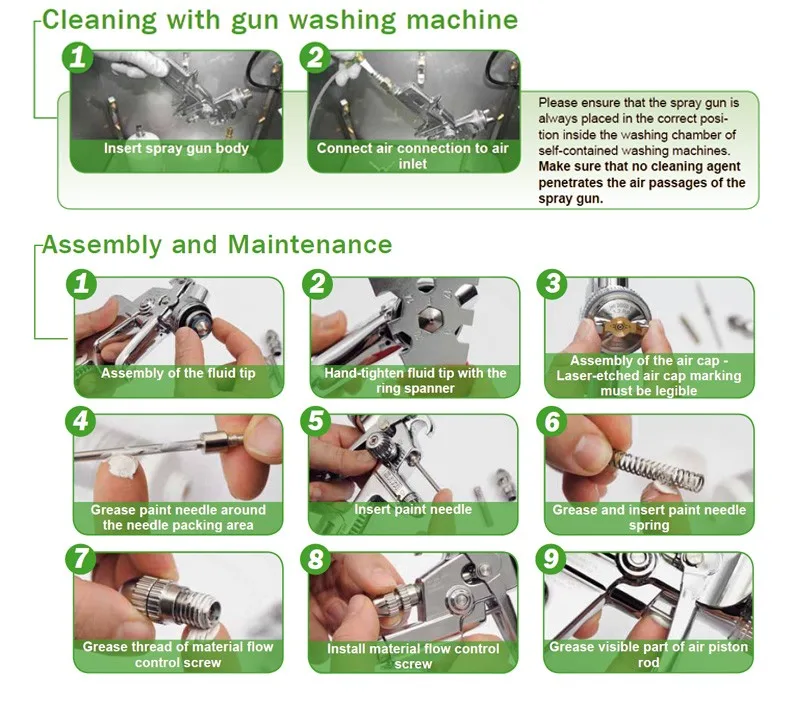 Cleaning with gun washing machine

1
Insert spray gun body

2
Connect air connection to air inlet

Please ensure that the spray gun is always placed in the correct position inside the washing chamber of self-contained washing machines.
Make sure that no cleaning agent penetrates the air passages of the spray gun.

Assembly and Maintenance

1
Assembly of the fluid tip

2
Hand-tighten fluid tip with the ring spanner

3
Assembly of the air cap - Laser-etched air cap marking must be legible

4
Grease paint needle around the needle packing area

5
Insert paint needle

6
Grease and insert paint needle spring

7
Grease thread of material flow control screw

8
Install material flow control screw

9
Grease visible part of air piston rod