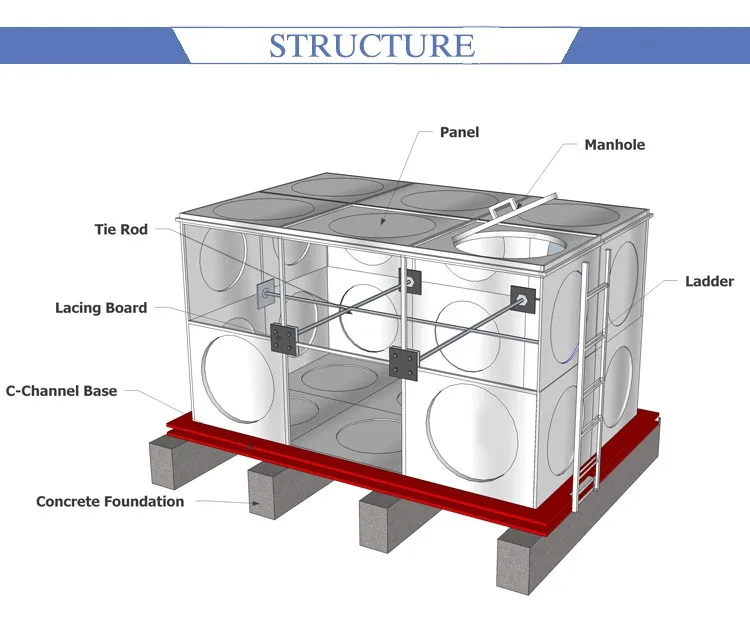 STRUCTURE

Panel

Manhole

Tie Rod

Ladder

Lacing Board

C-Channel Base

Concrete Foundation