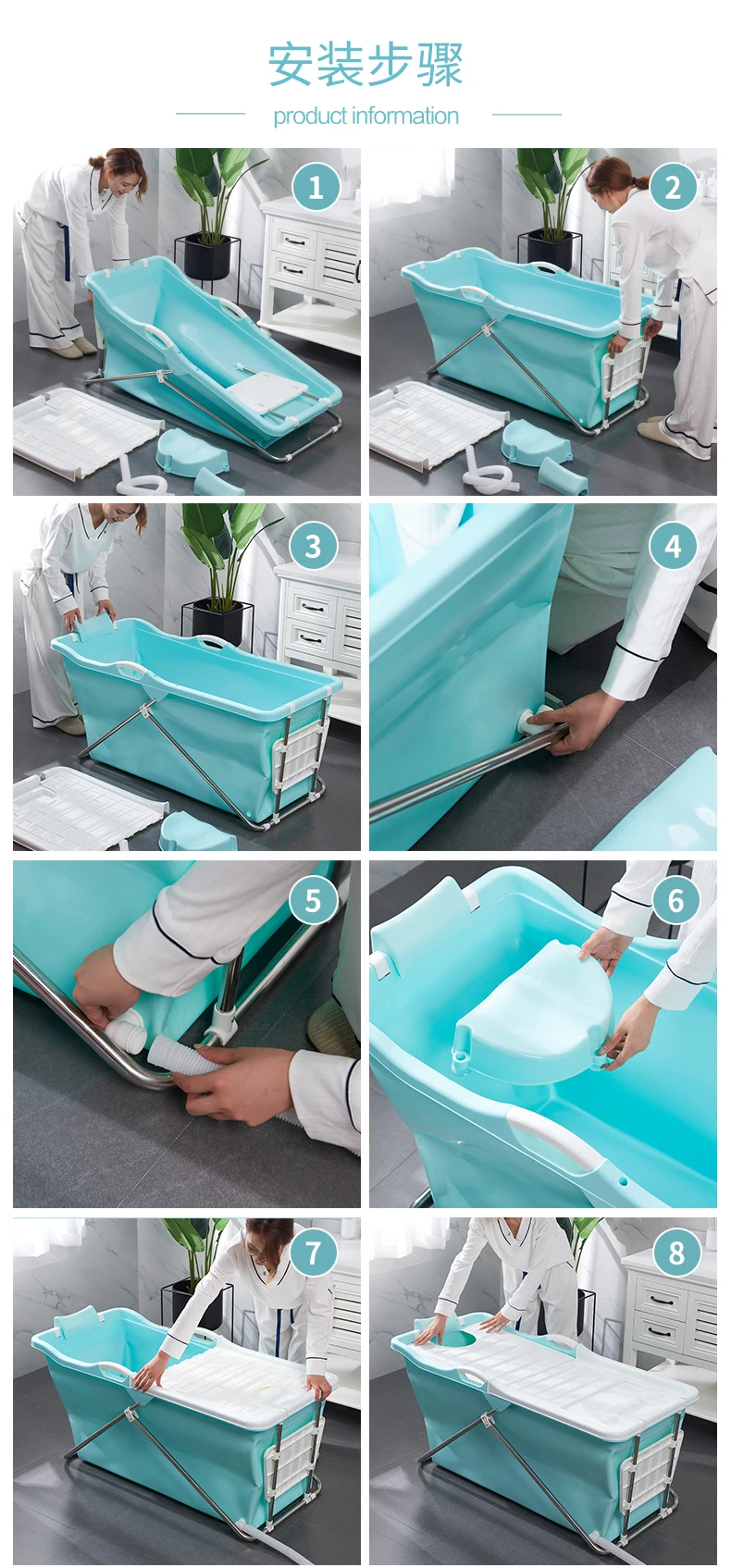 安装步骤

product information

1

2

3

4

5

6

7

8