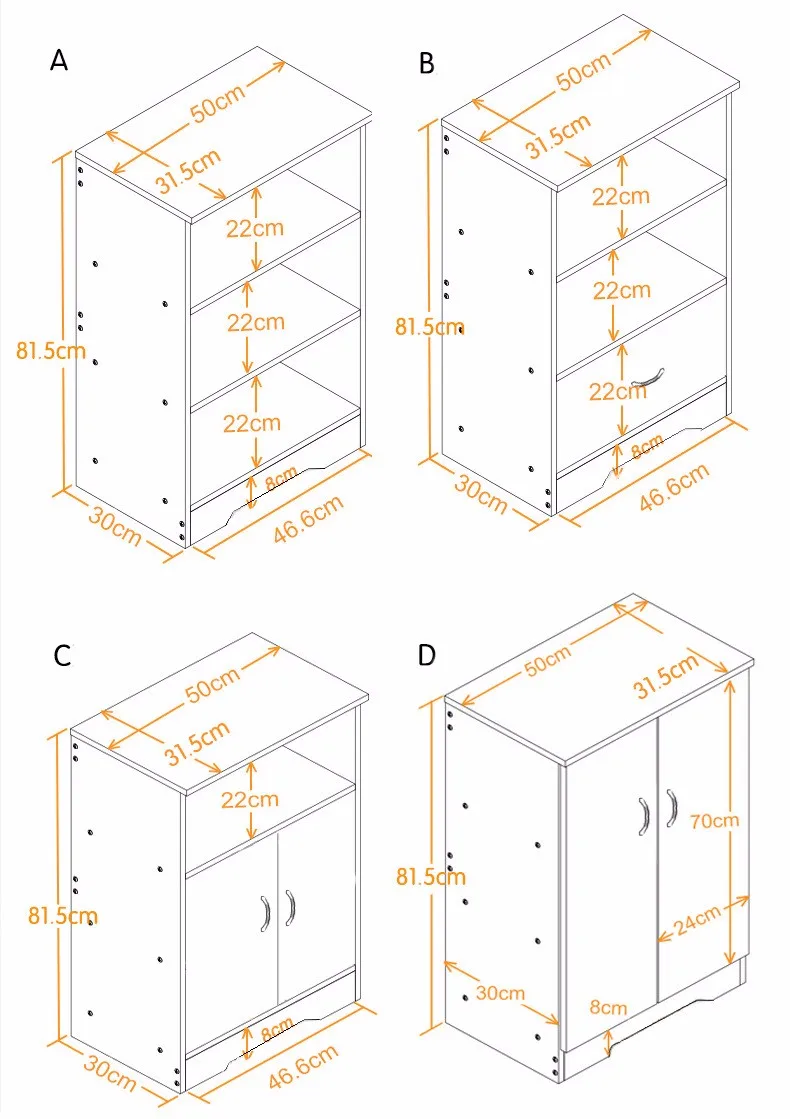 A

50cm

31.5cm

22cm

22cm

22cm

81.5cm

8cm

30cm

46.6cm

B

50cm

31.5cm

22cm

22cm

22cm

81.5cm

8cm

30cm

46.6cm

C

50cm

31.5cm

22cm

81.5cm

8cm

30cm

46.6cm

D

50cm

31.5cm

70cm

81.5cm

24cm

30cm

8cm