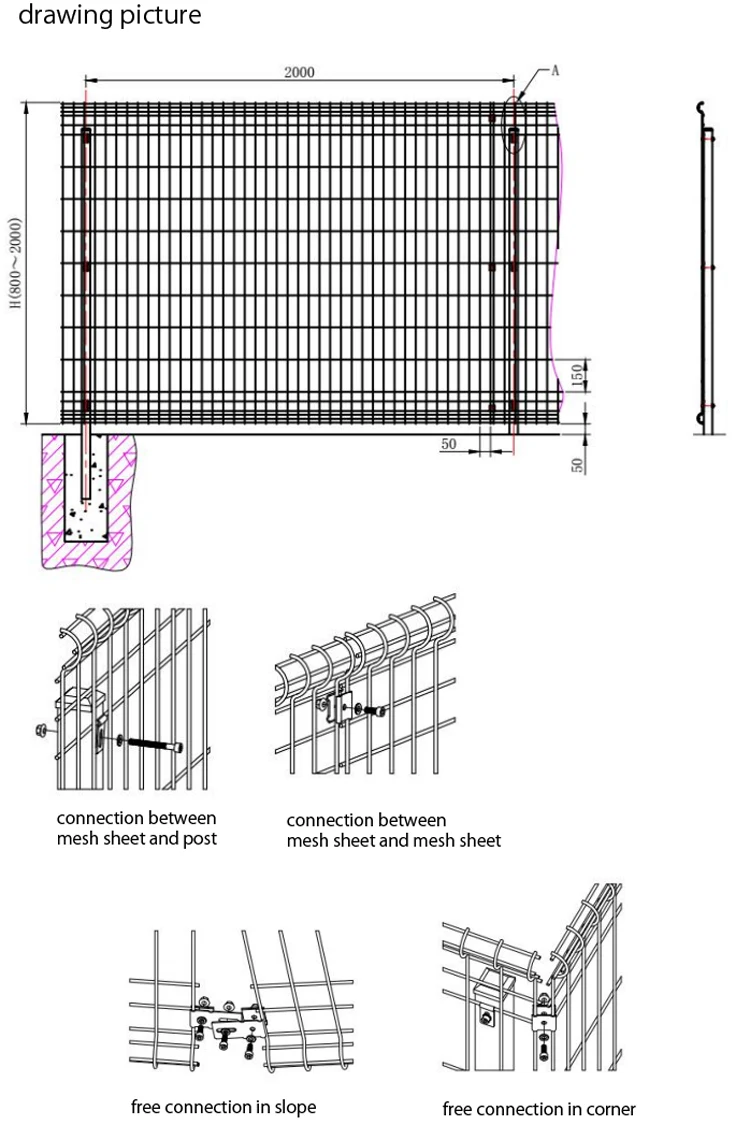 drawing picture

2000

A

H(800~2000)

150

50

50

connection between mesh sheet and post

connection between mesh sheet and mesh sheet

free connection in slope

free connection in corner